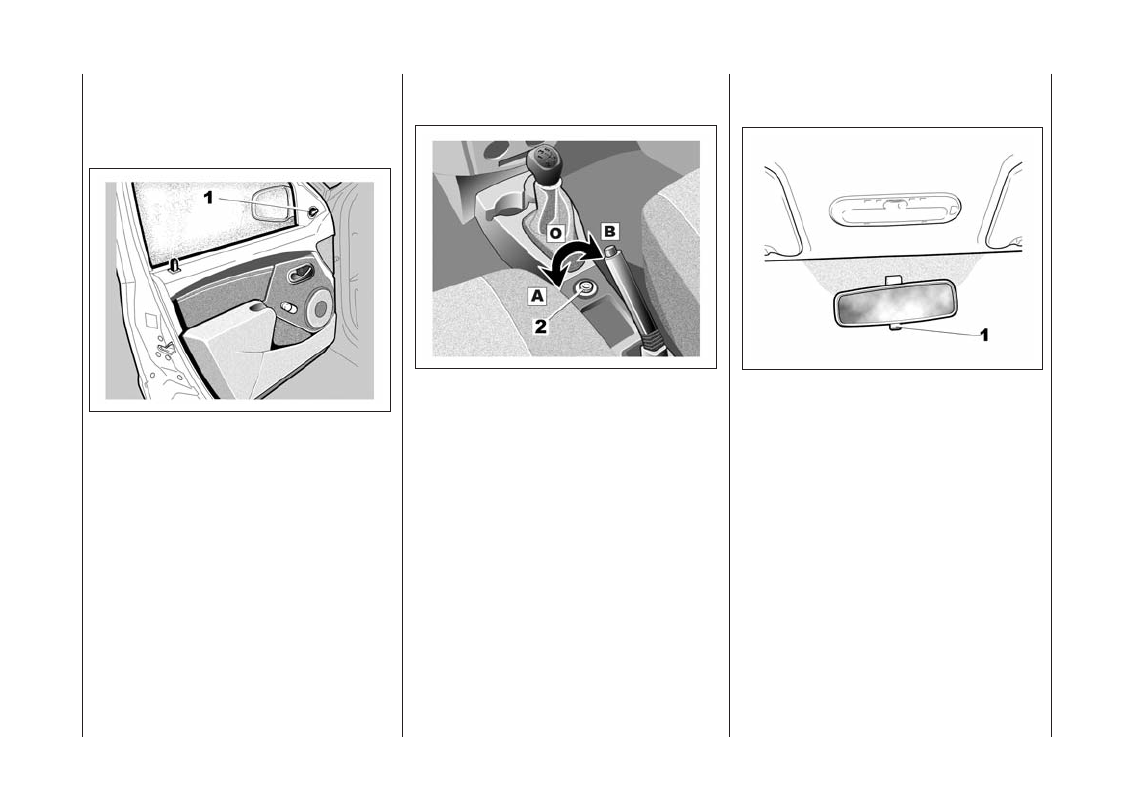 1

O
B
A
2

1