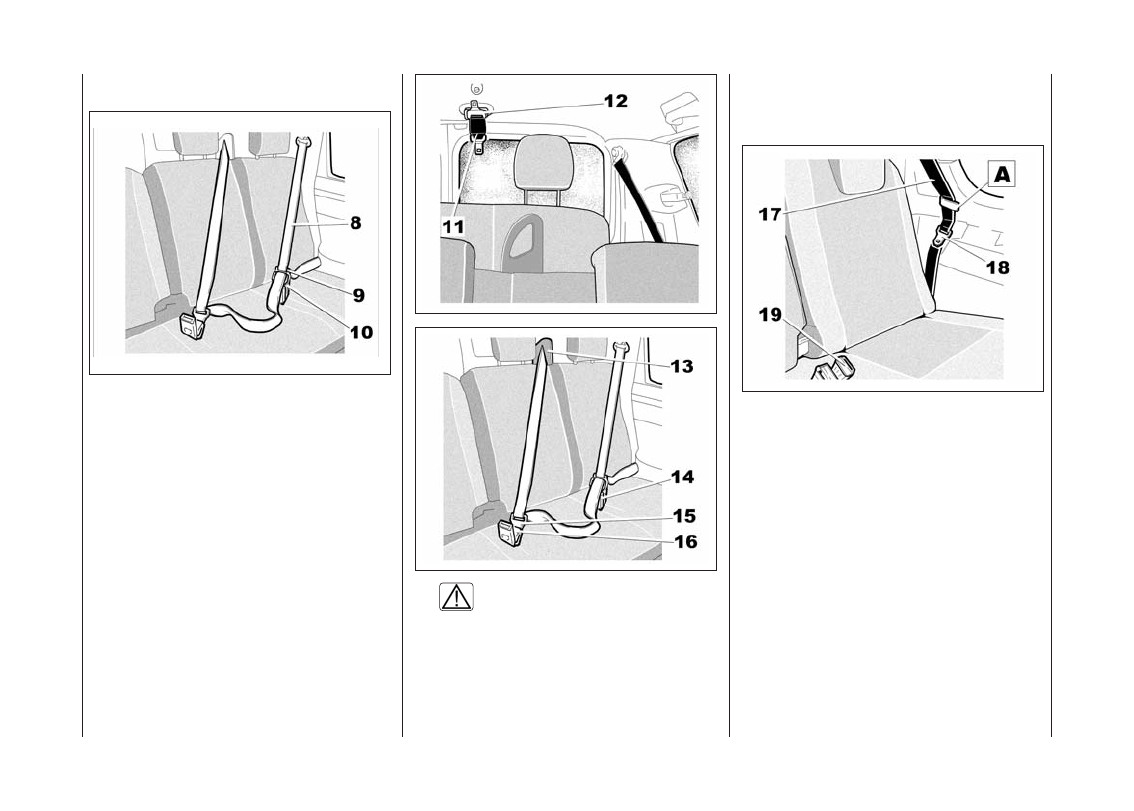 8

9

10

12

11

13

14

15

16

A

17

18

19