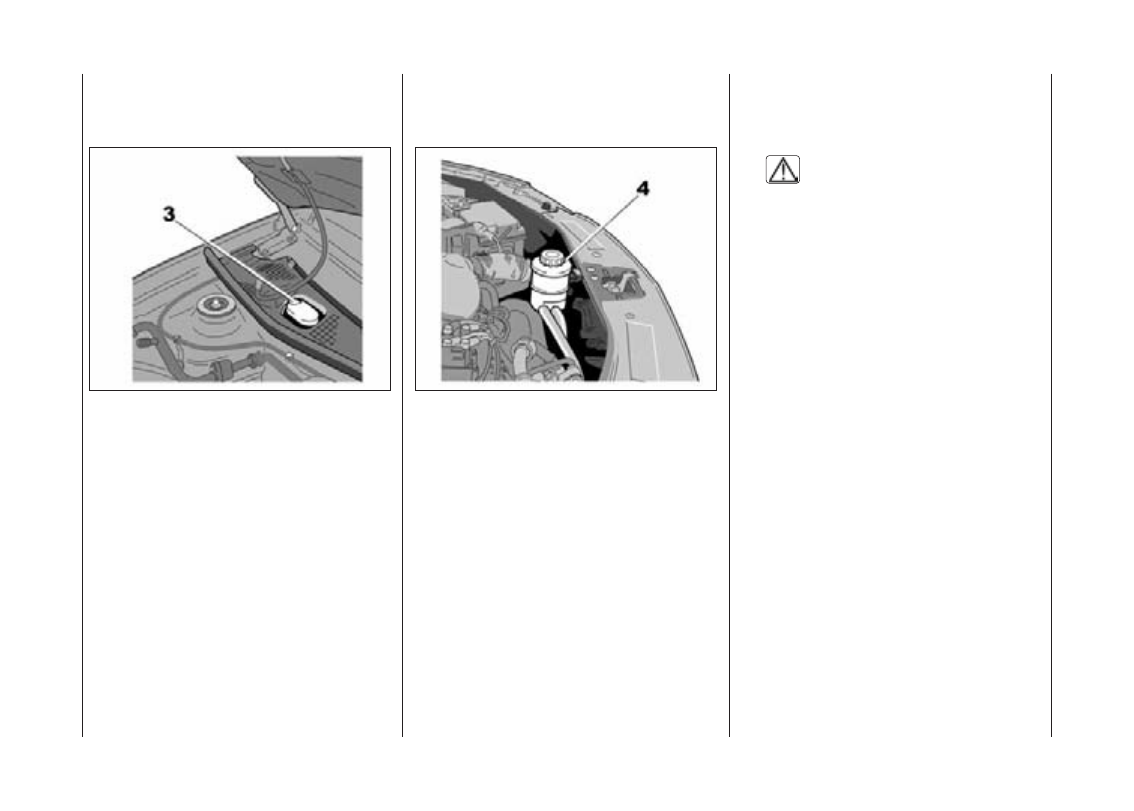 3

4