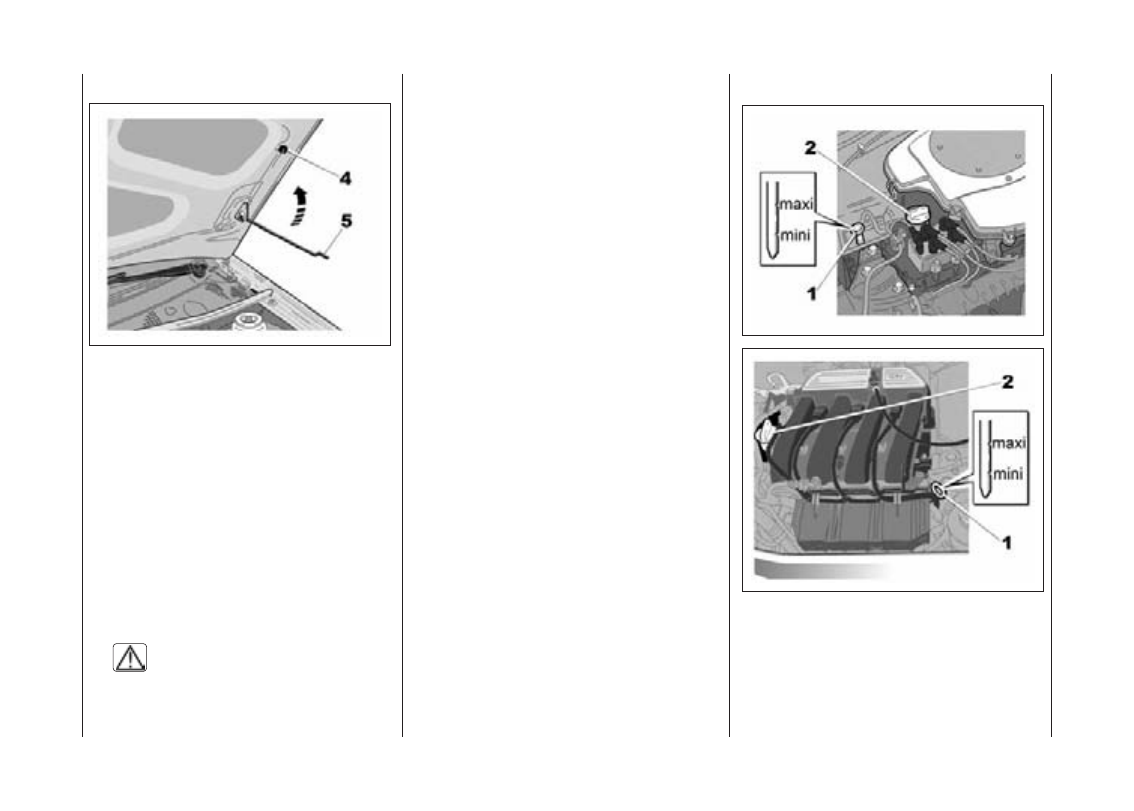 4

5

2

maxi

mini

1

2

maxi

mini

1