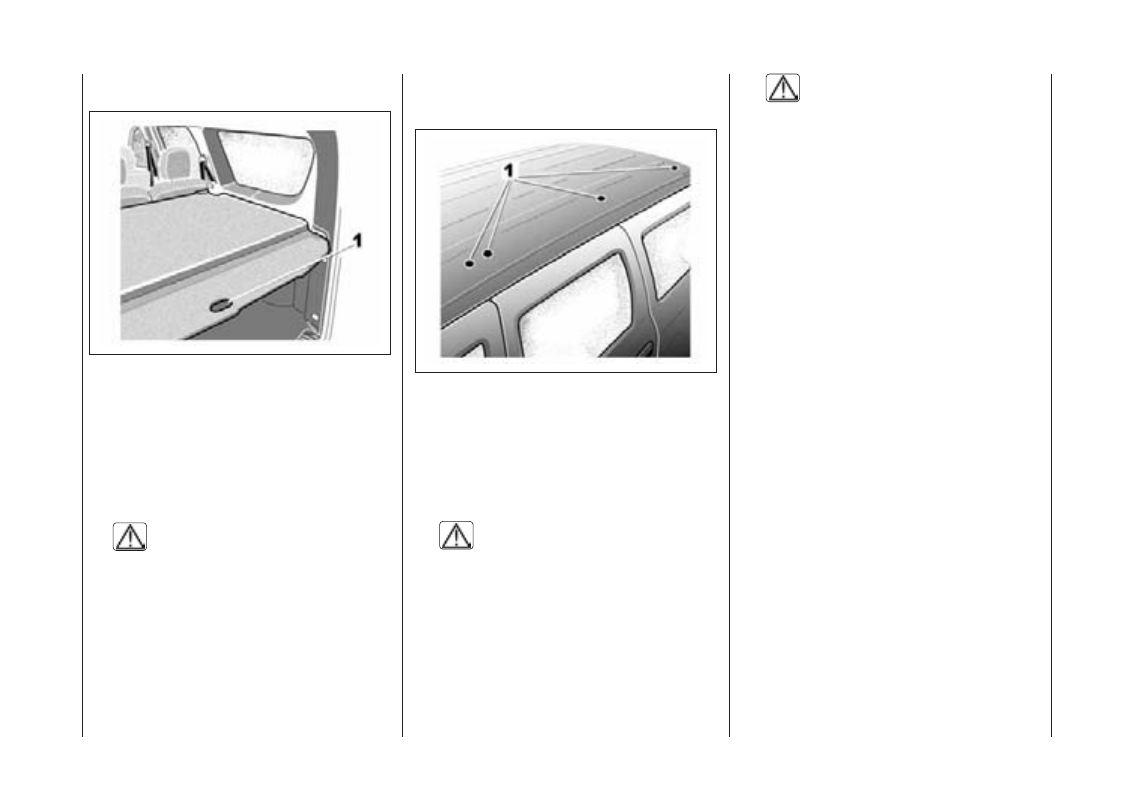 1

1