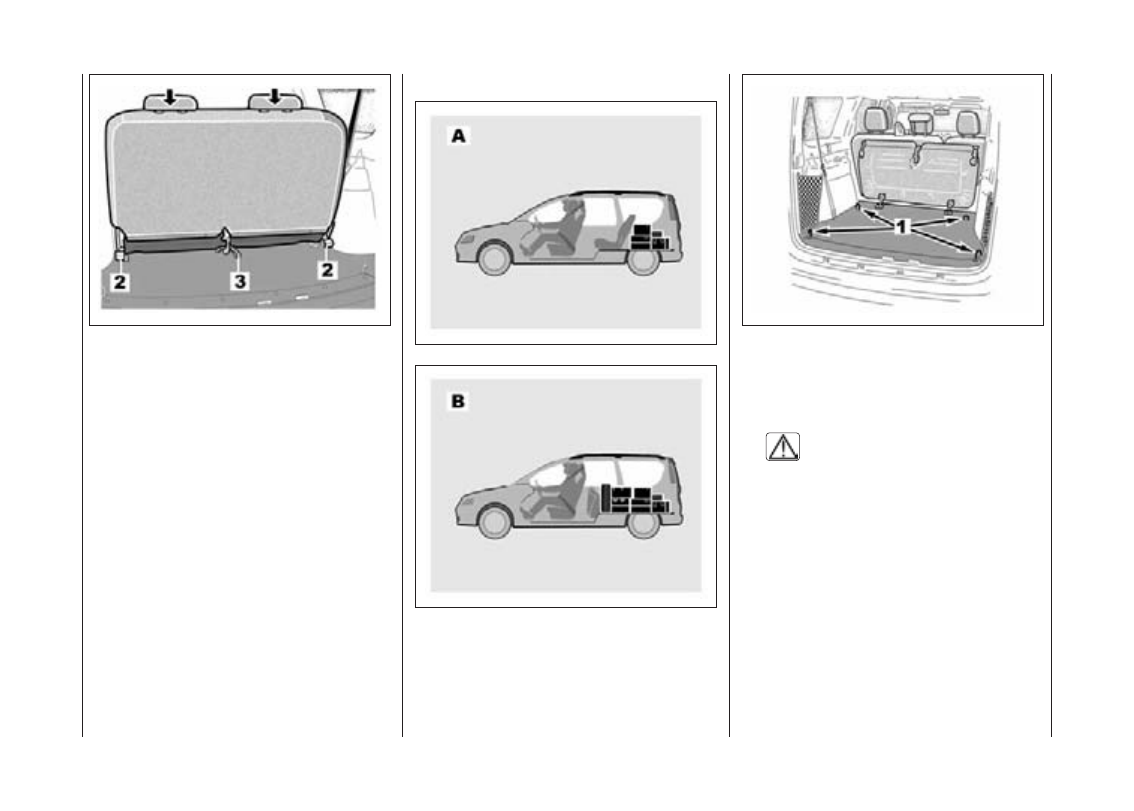 2

3

2

A

B

1