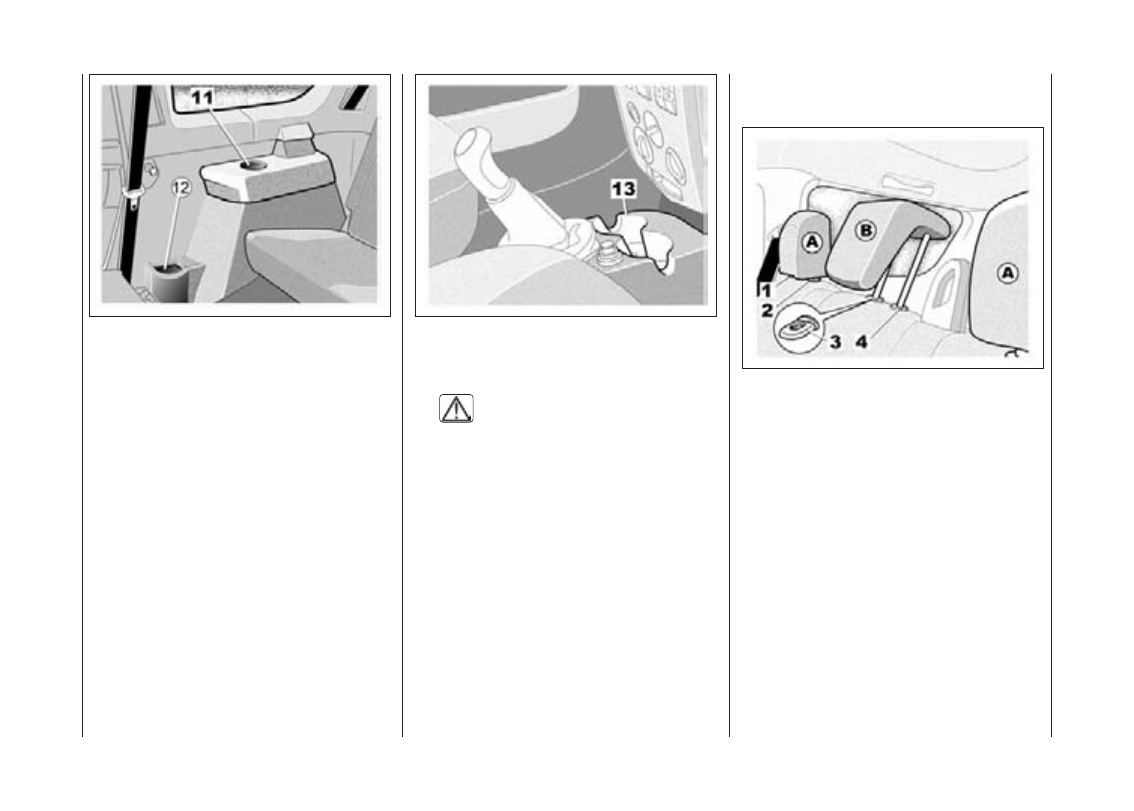 11

12

13

A

B

A

1

2

3 4