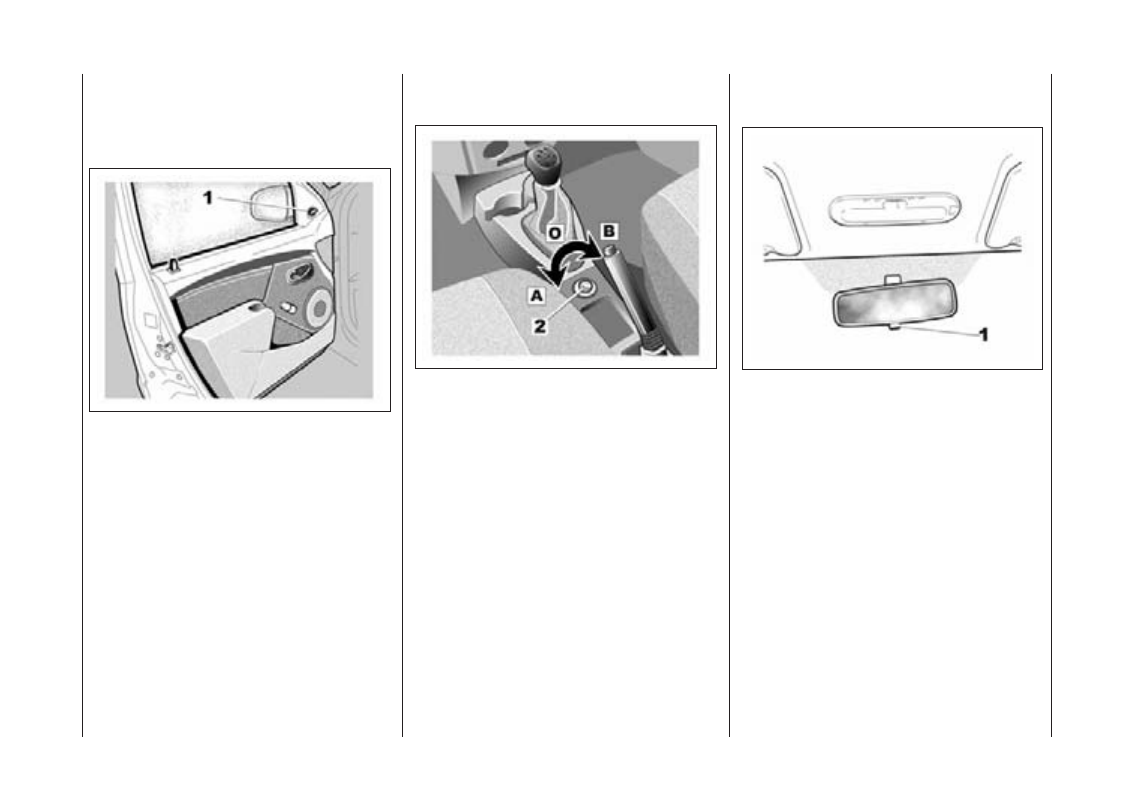 1

O
B
A
2

1