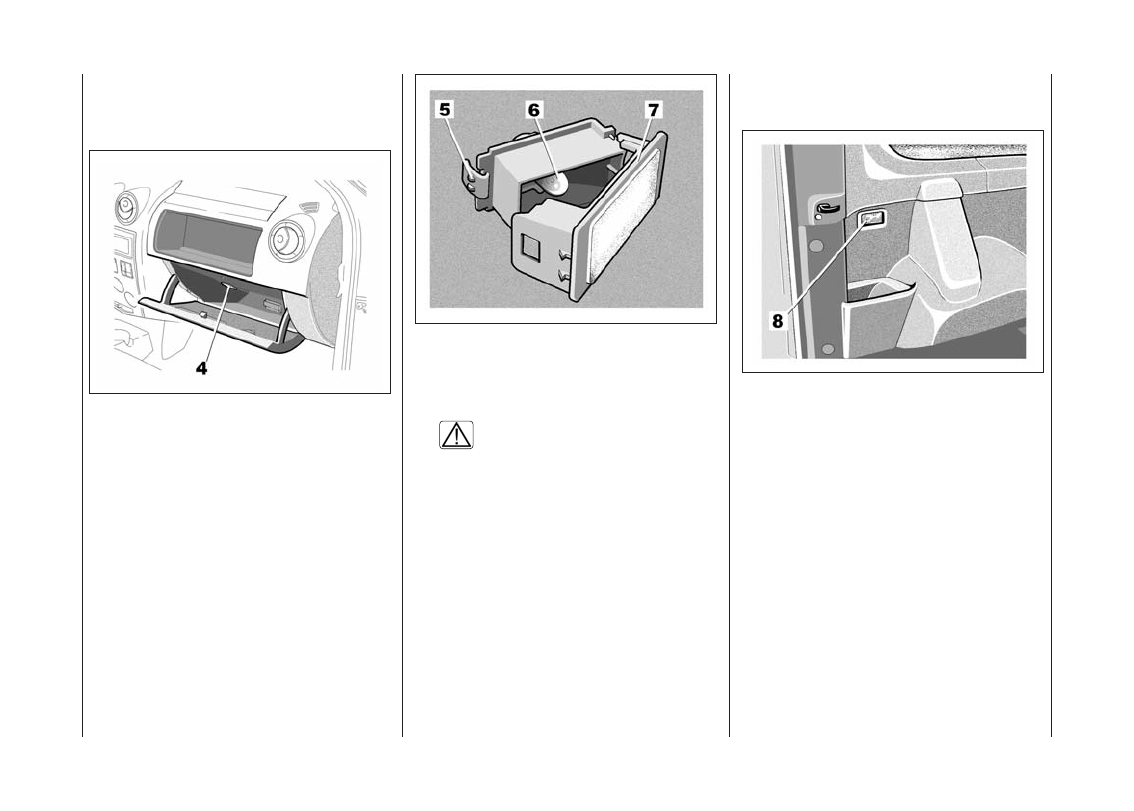 4

5

6

7

8