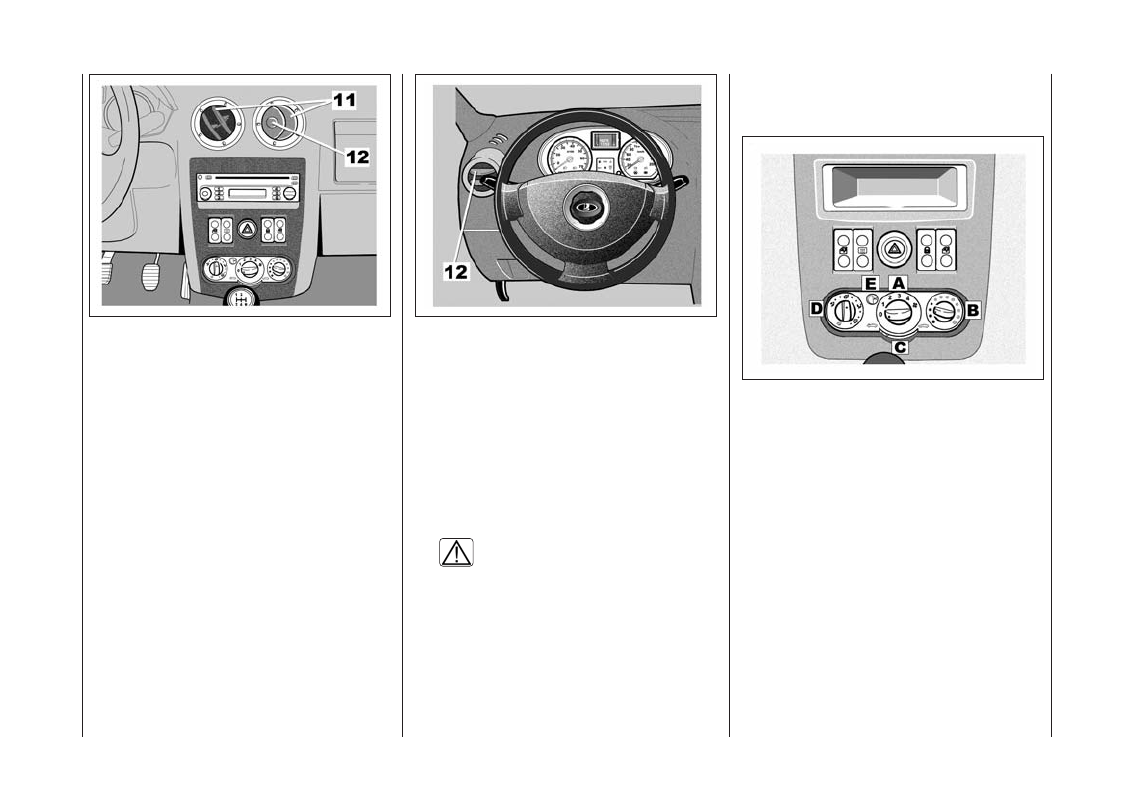 11
12

12

E A
D B
C