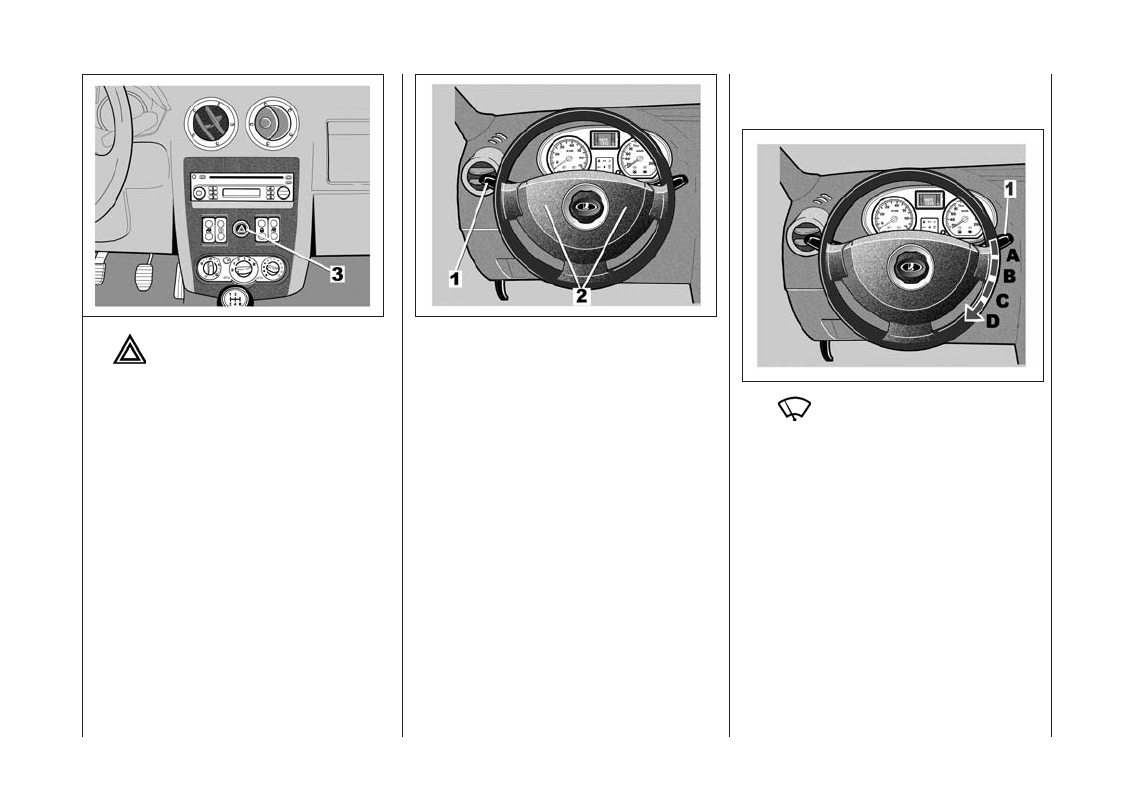 3

1

2

1

A

B

C

D