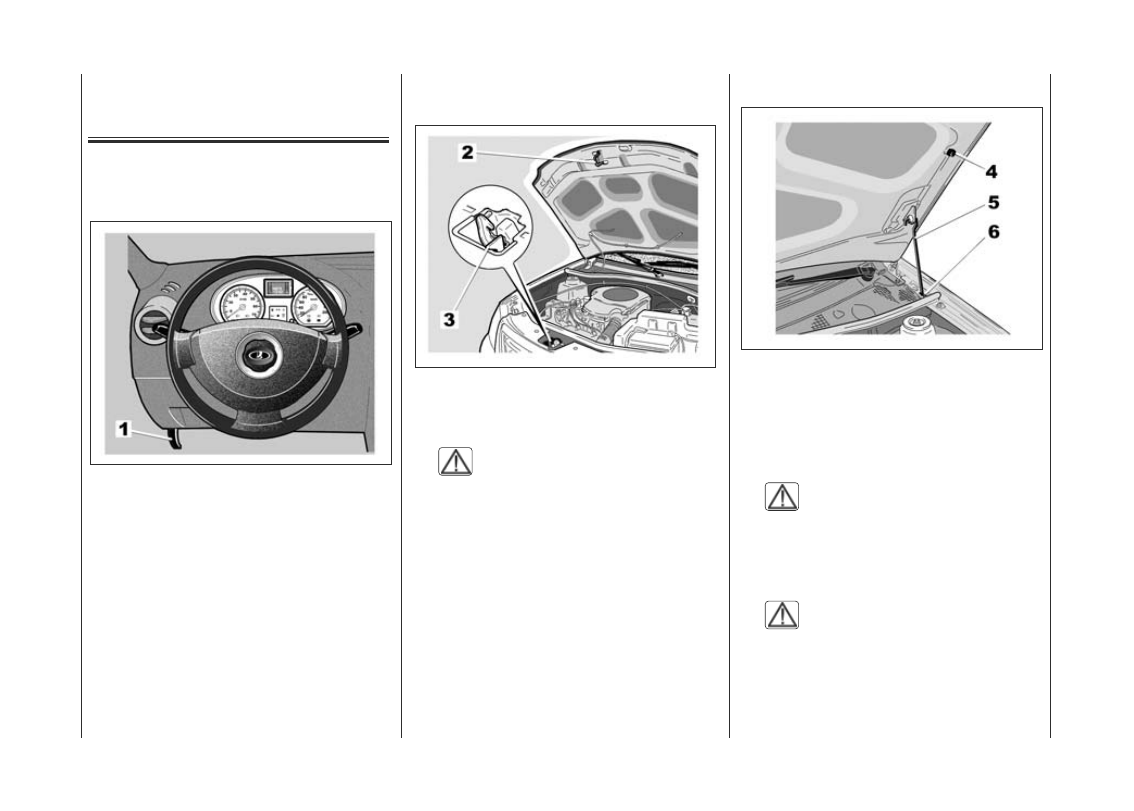 1

2

3

4

5

6