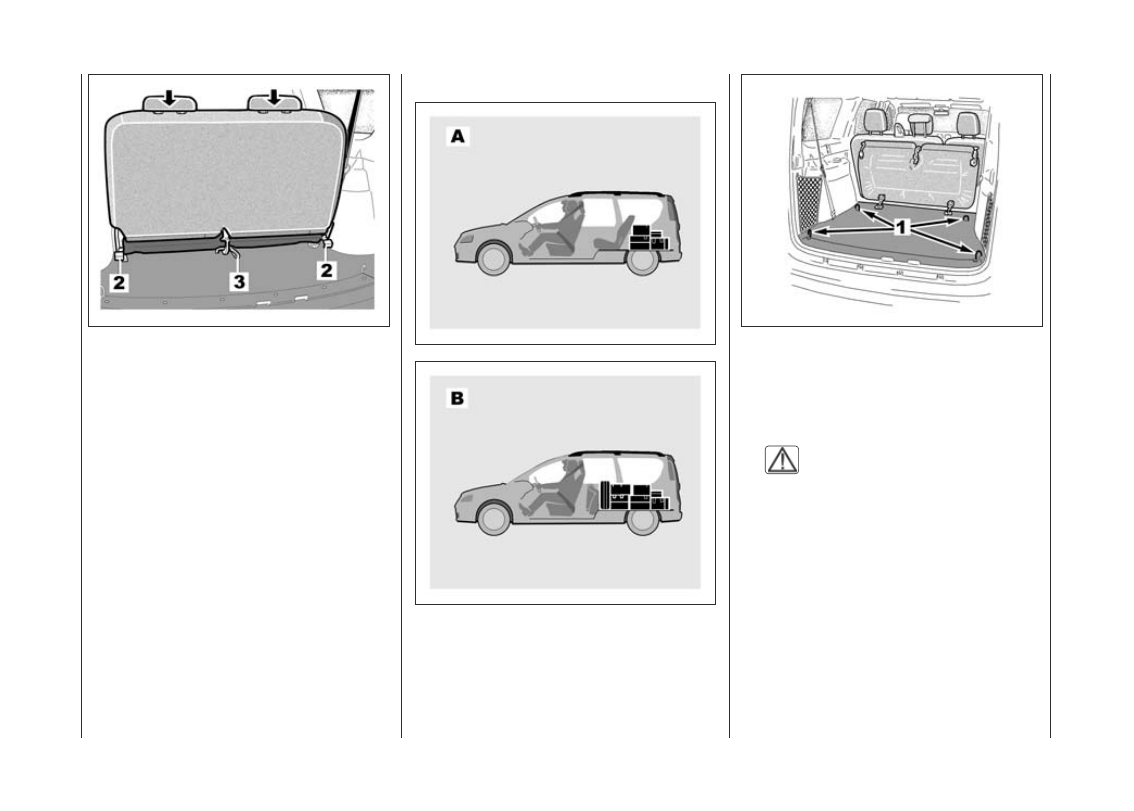 2
3
2

A

B

1