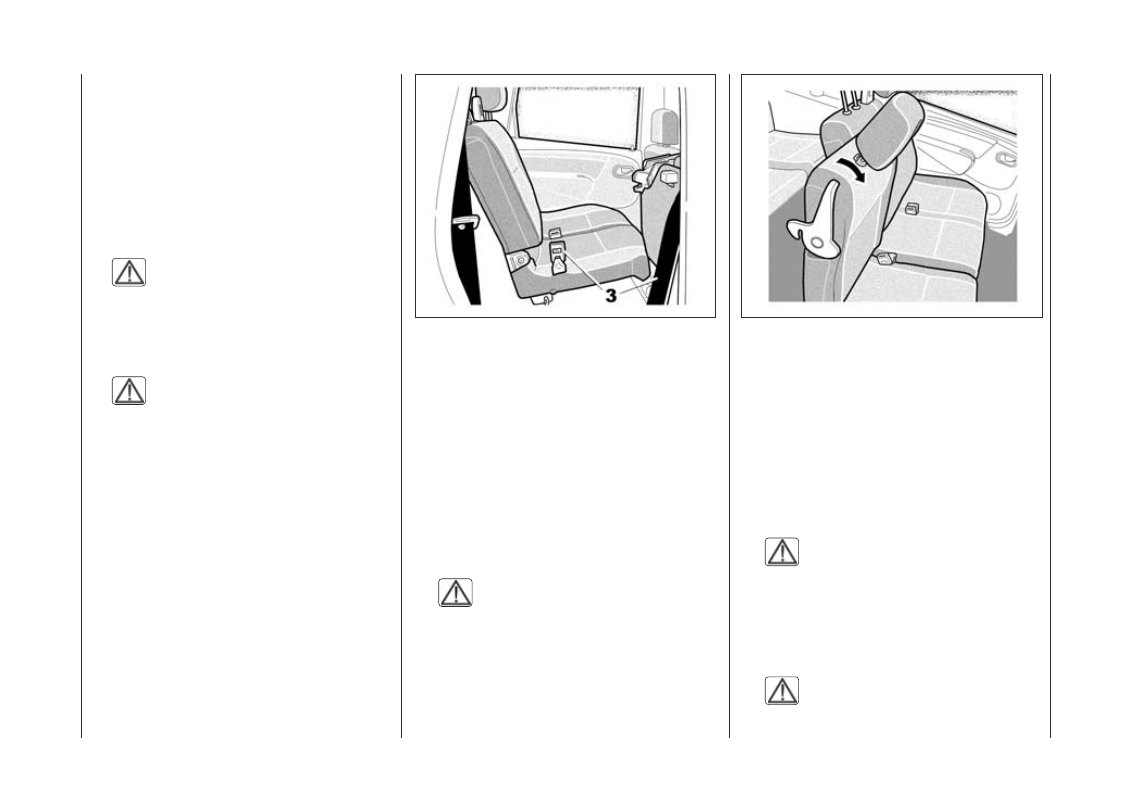 3