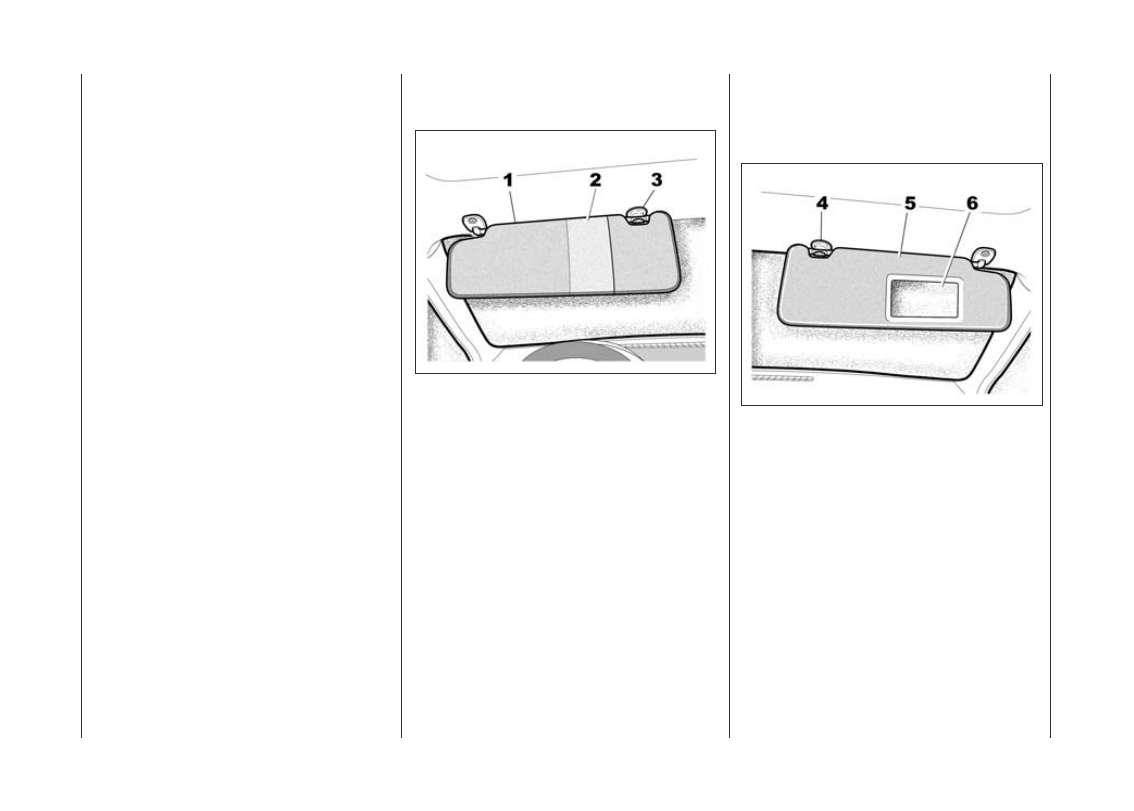 1 2 3

4 5 6