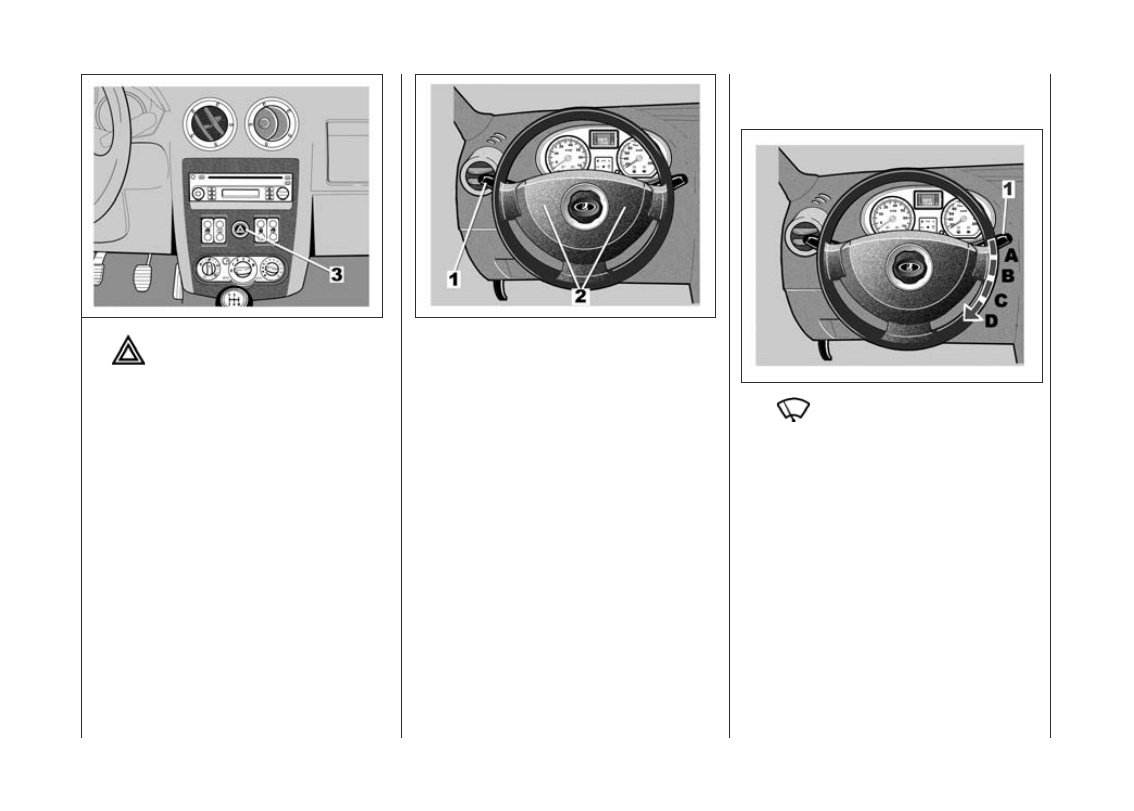 3

1

2

1

A

B

C

D