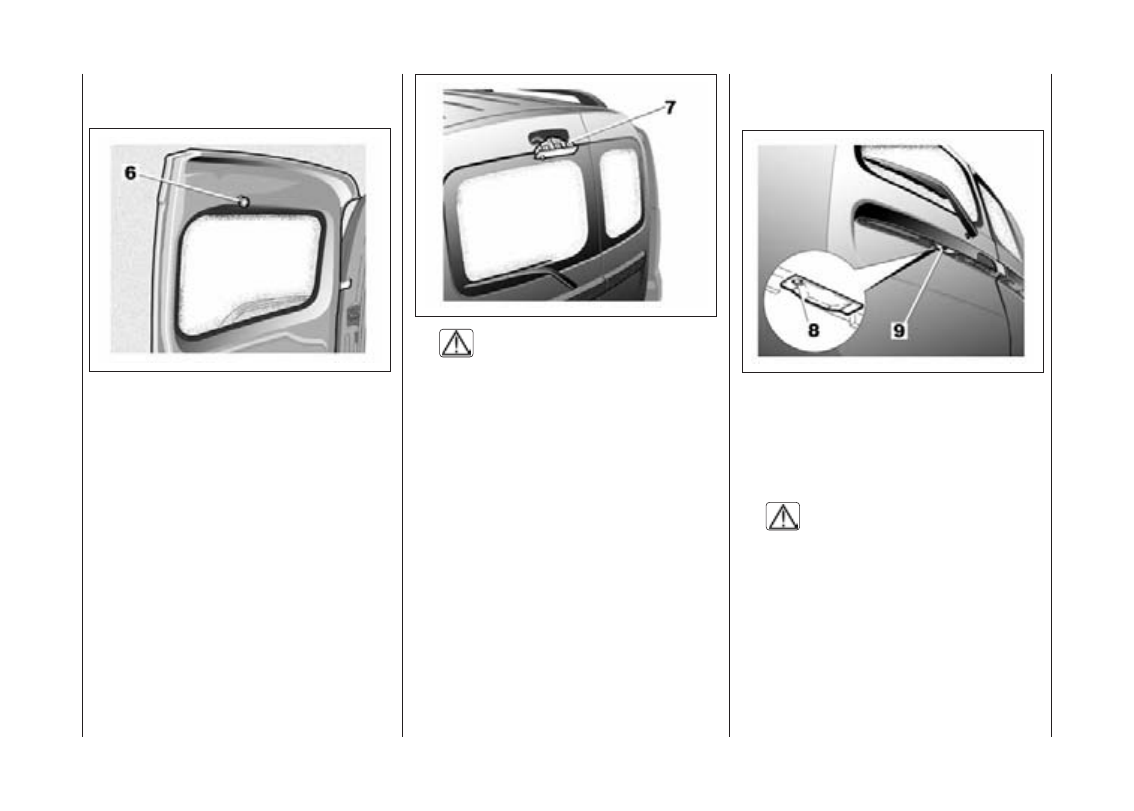 6

7

8

9