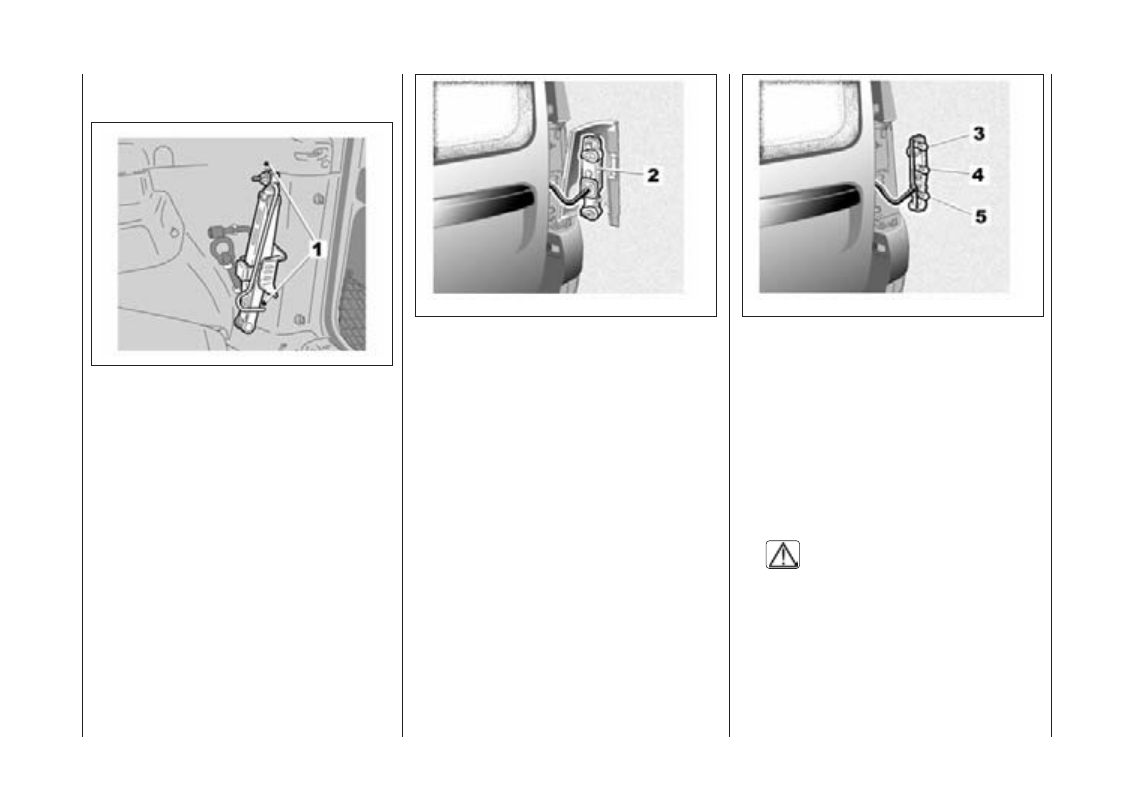 1

2

3
4
5