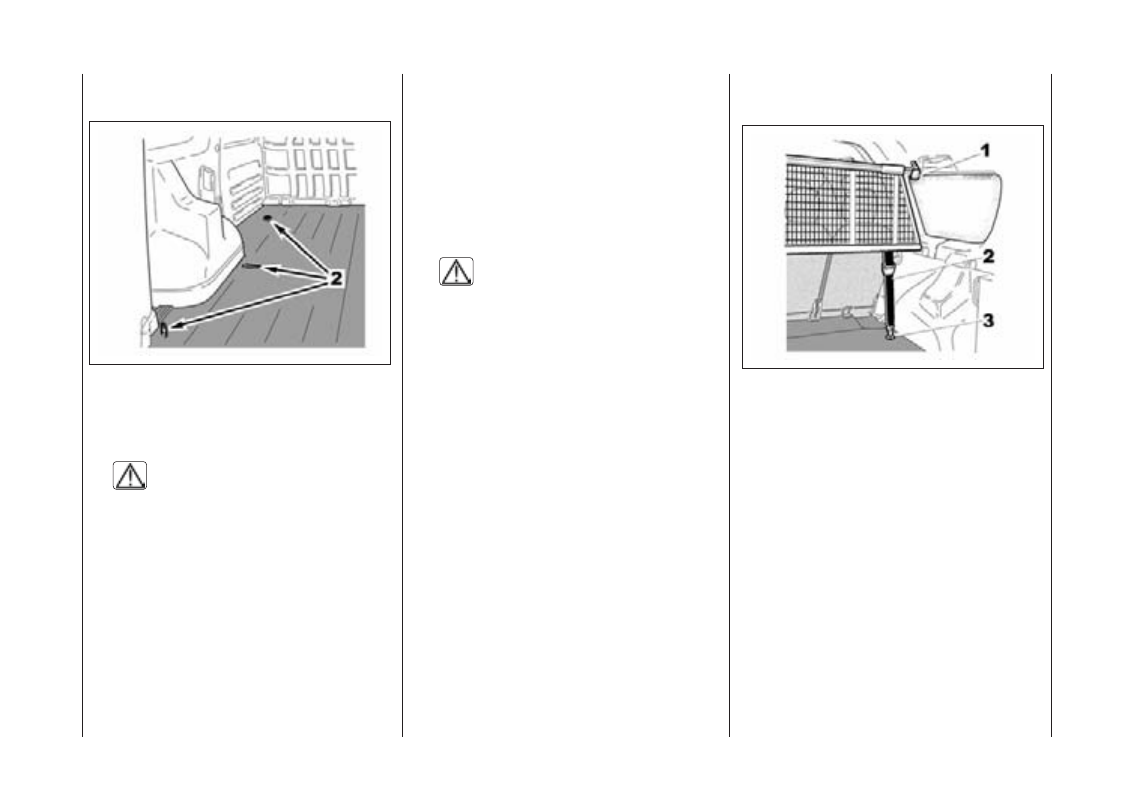 2

1
2
3