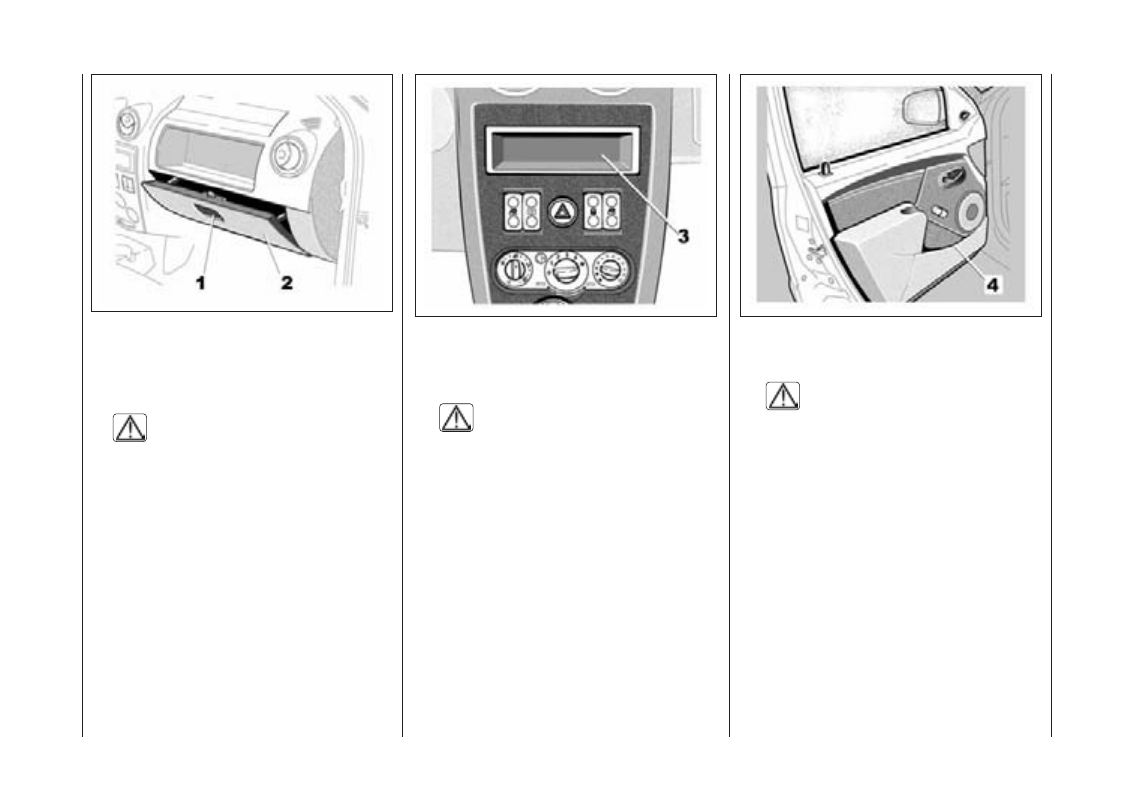 1 2

3

4