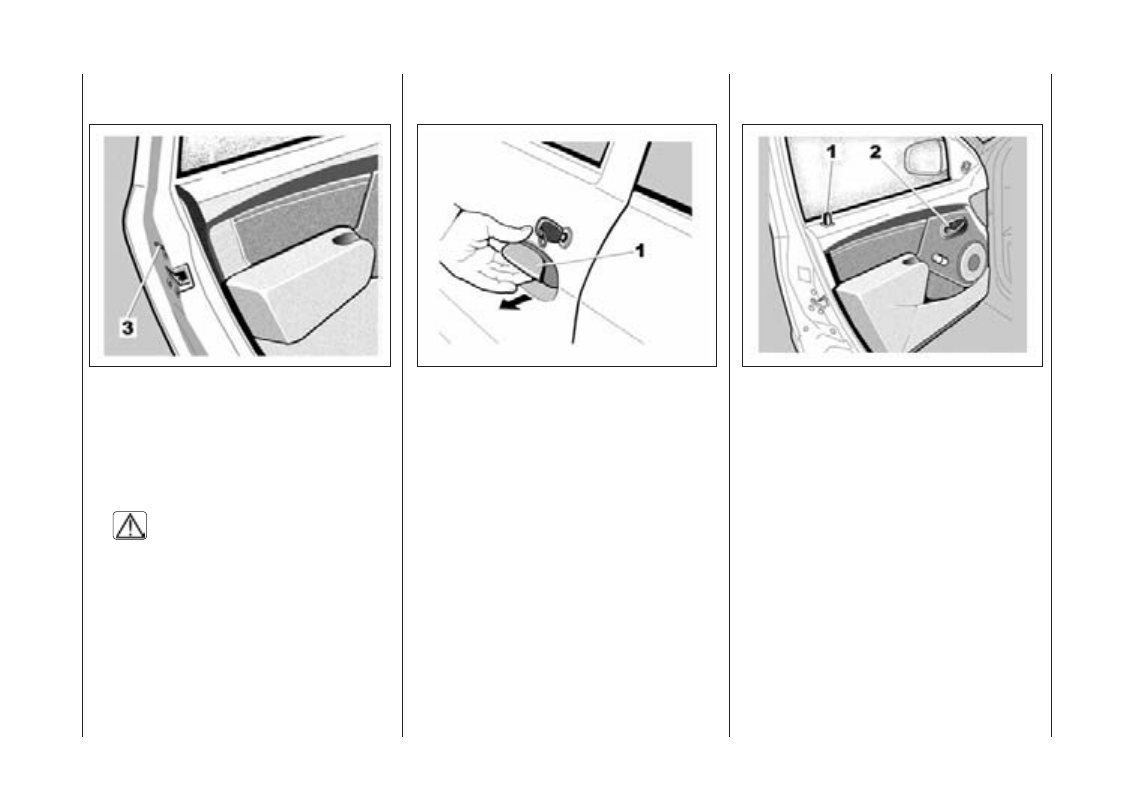 3

1

1 2