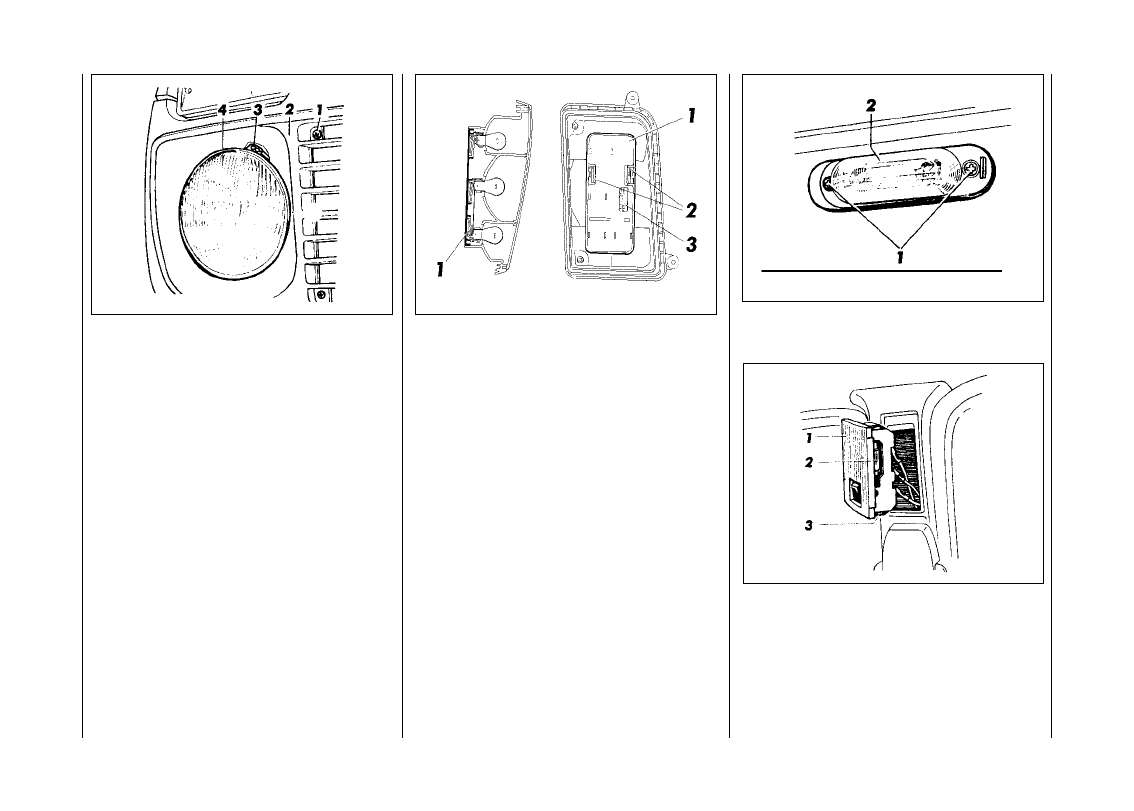 4 3 2 1

1
2
3
1

2
1

1
2
3