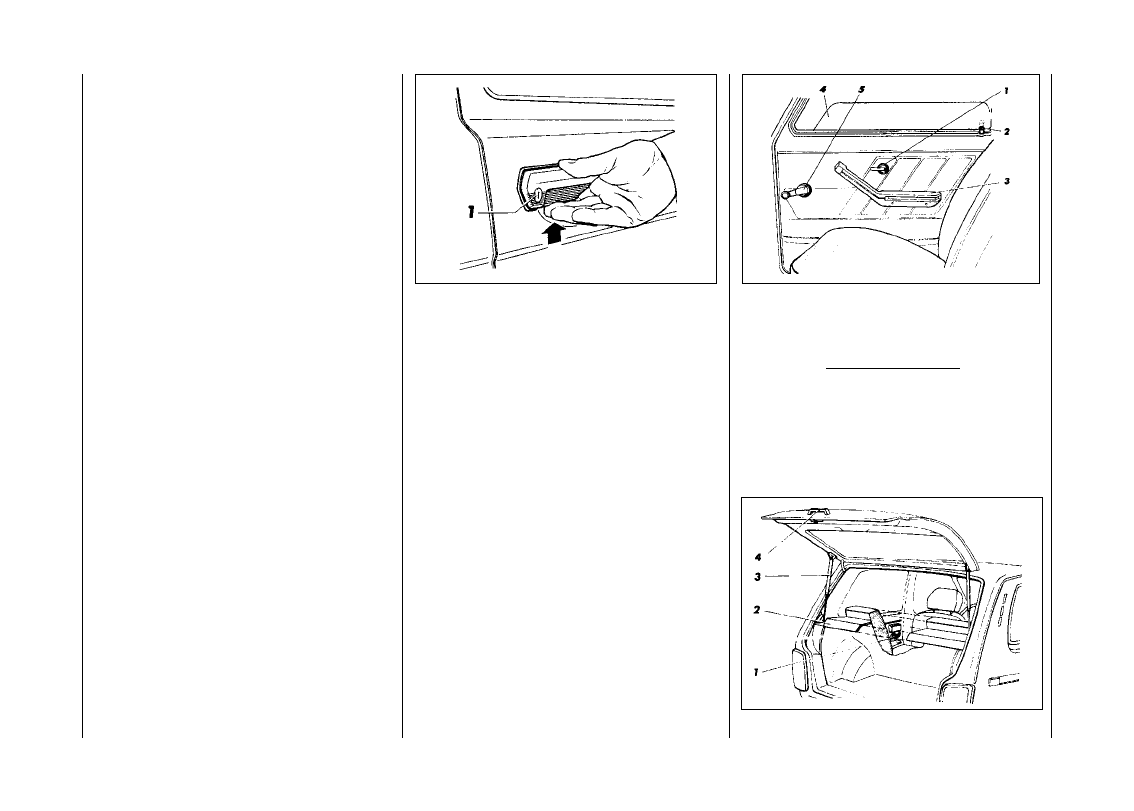 1

4

5

1

2

3

4

3

2

1