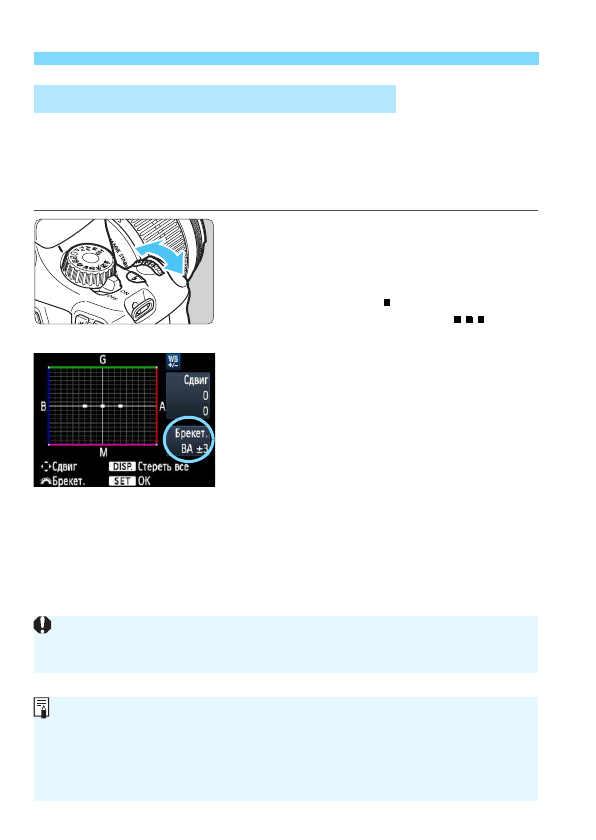 G
B
A
M
WB +/-
Сдвиг
0
0
Брекет.
BA ±3
Сдвиг
DISP. Стереть все
Брекет.
SET OK