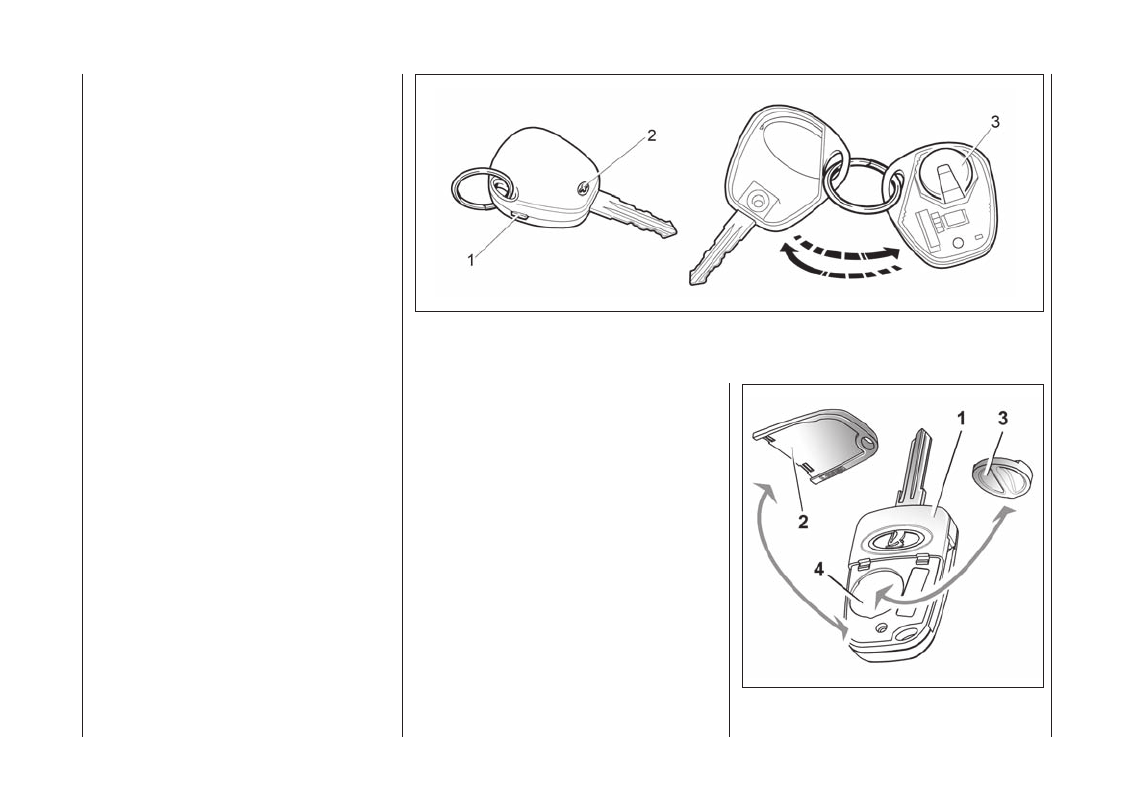 2
3
1

1
3
2
4