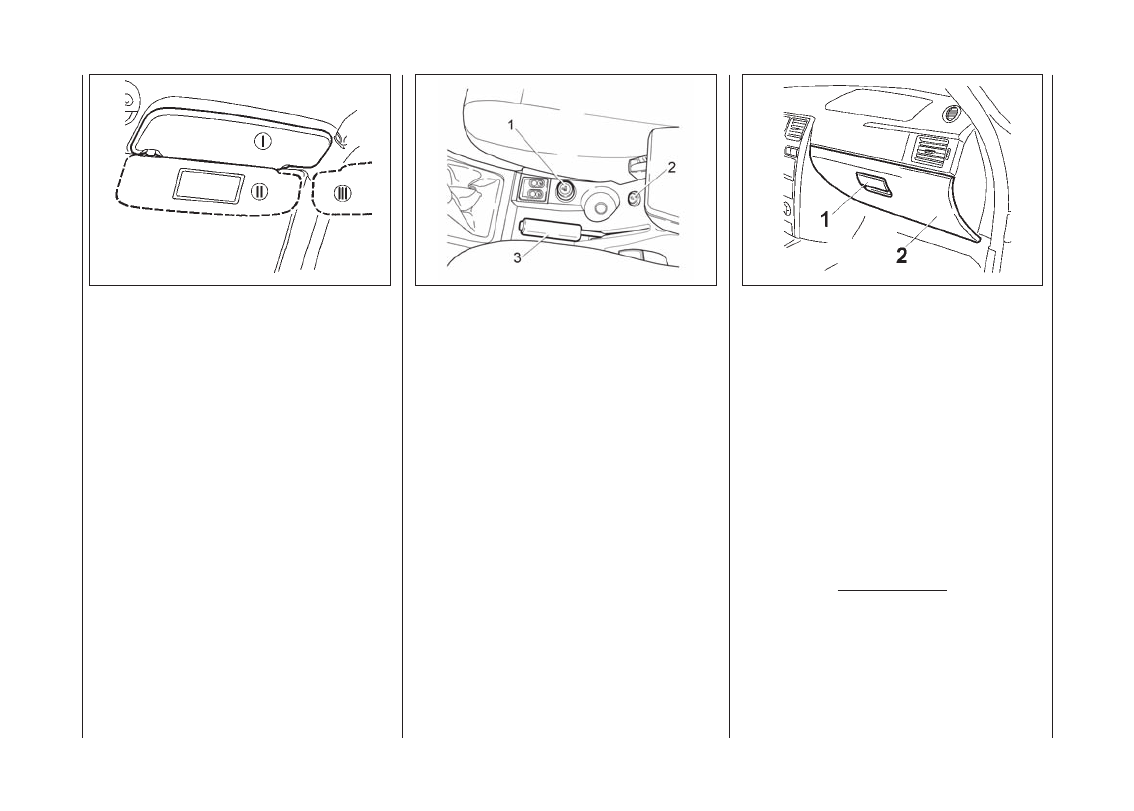 I

II

III

1

2

3

1

2