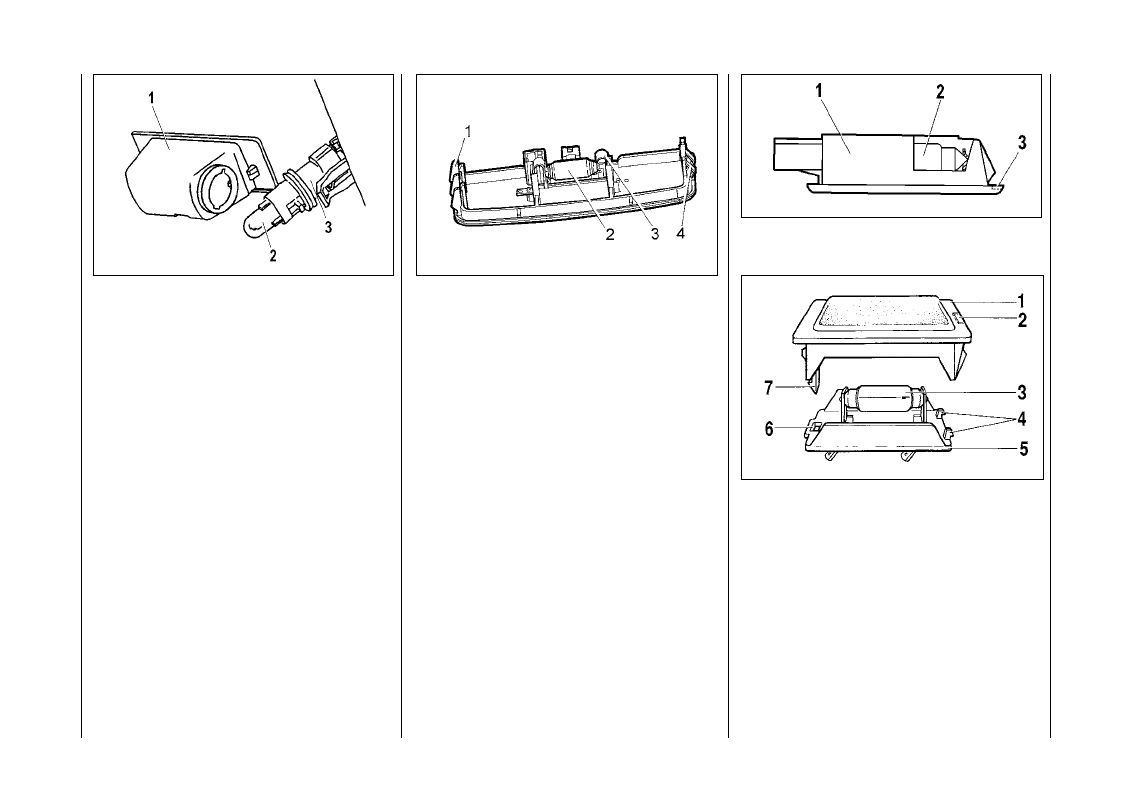 1
3
2

1
2
3
4

1
2
3

1
2
7
3
4
6
5