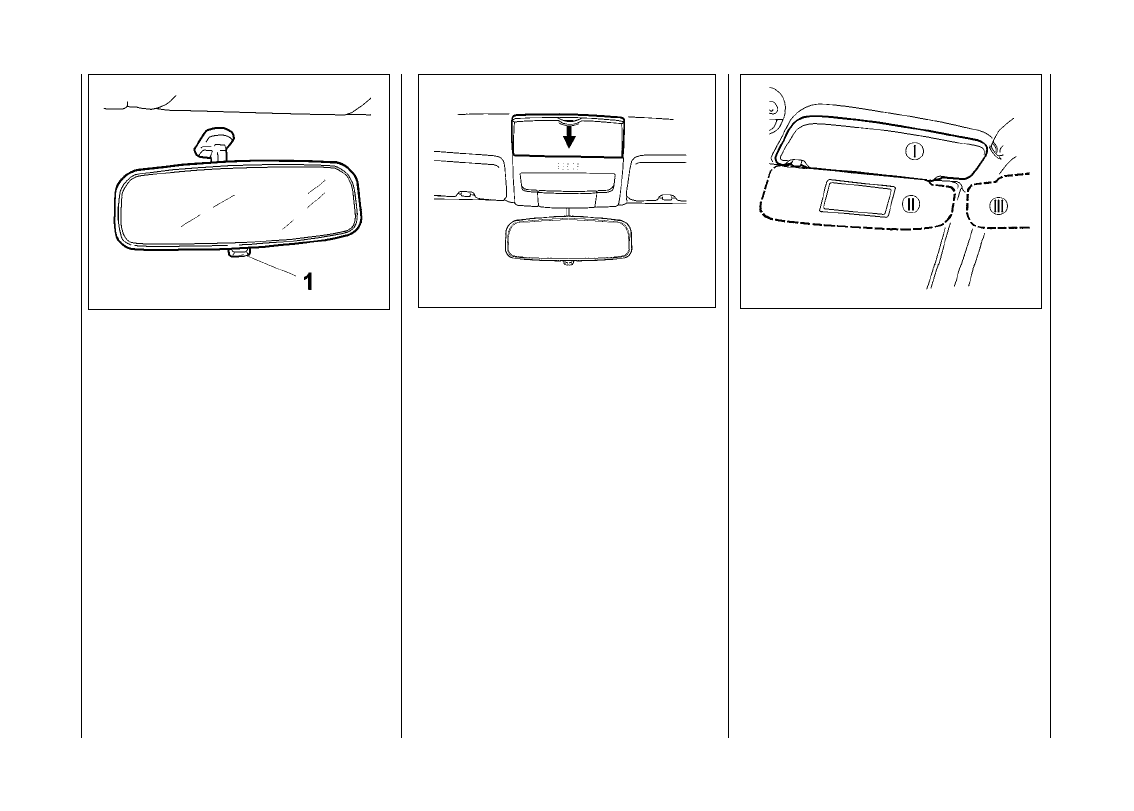 1

I

II

III