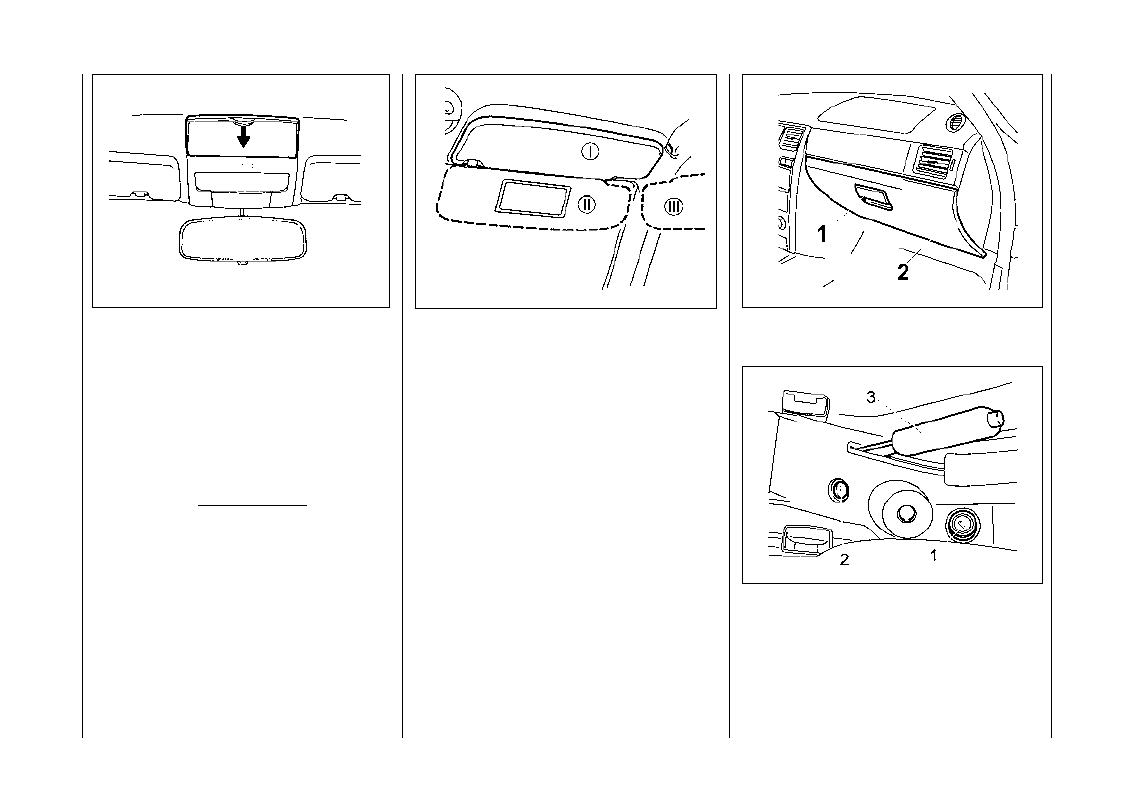 I

II

III

1

2

3

2

1