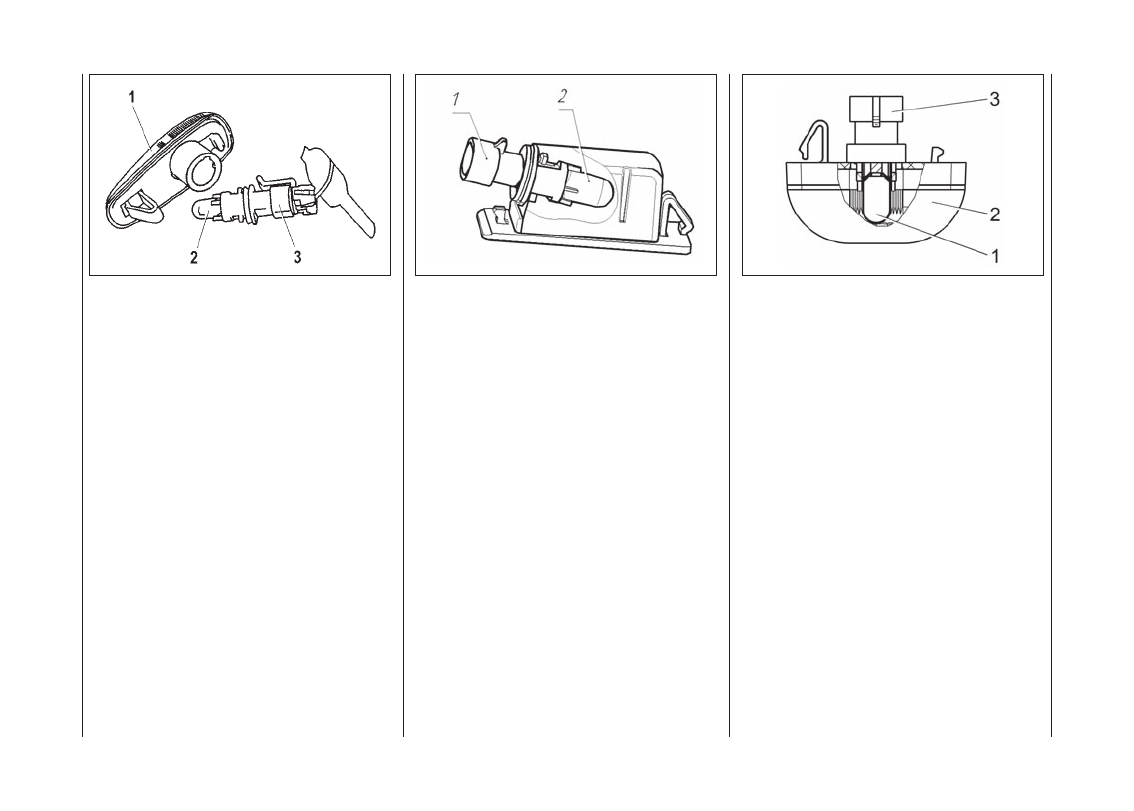 1
2
3

1
2

3
2
1