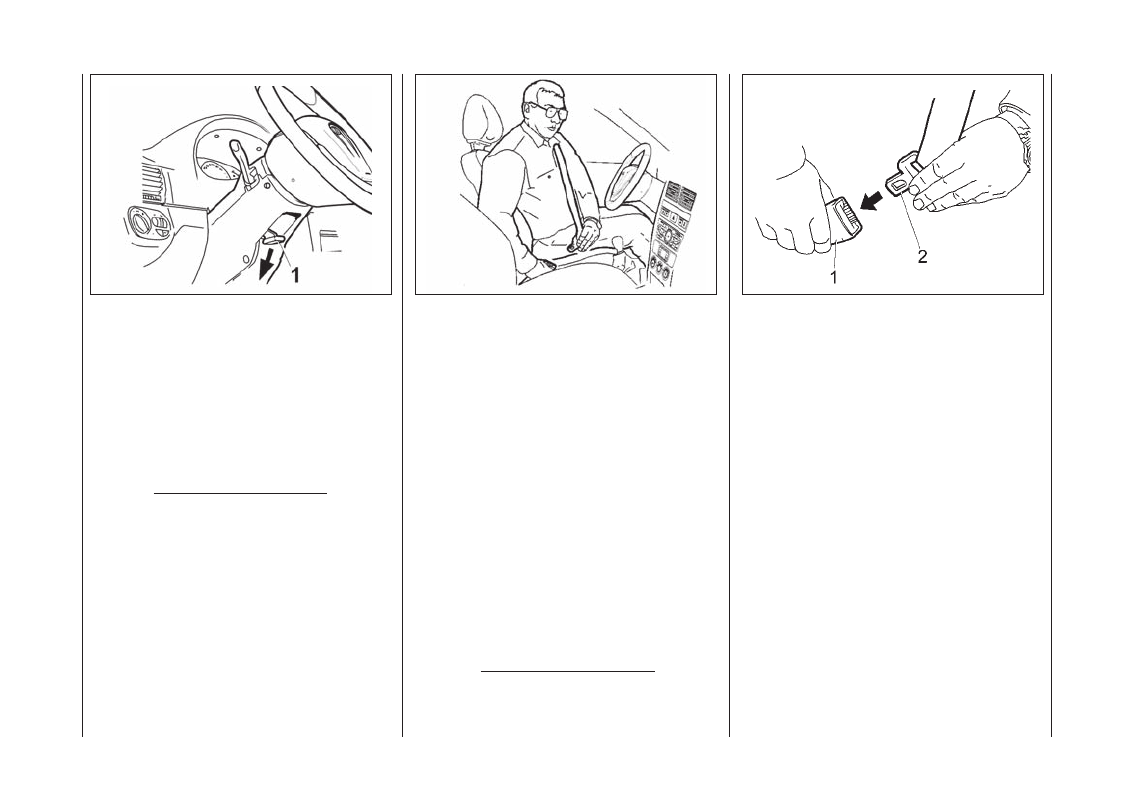 1

1

2