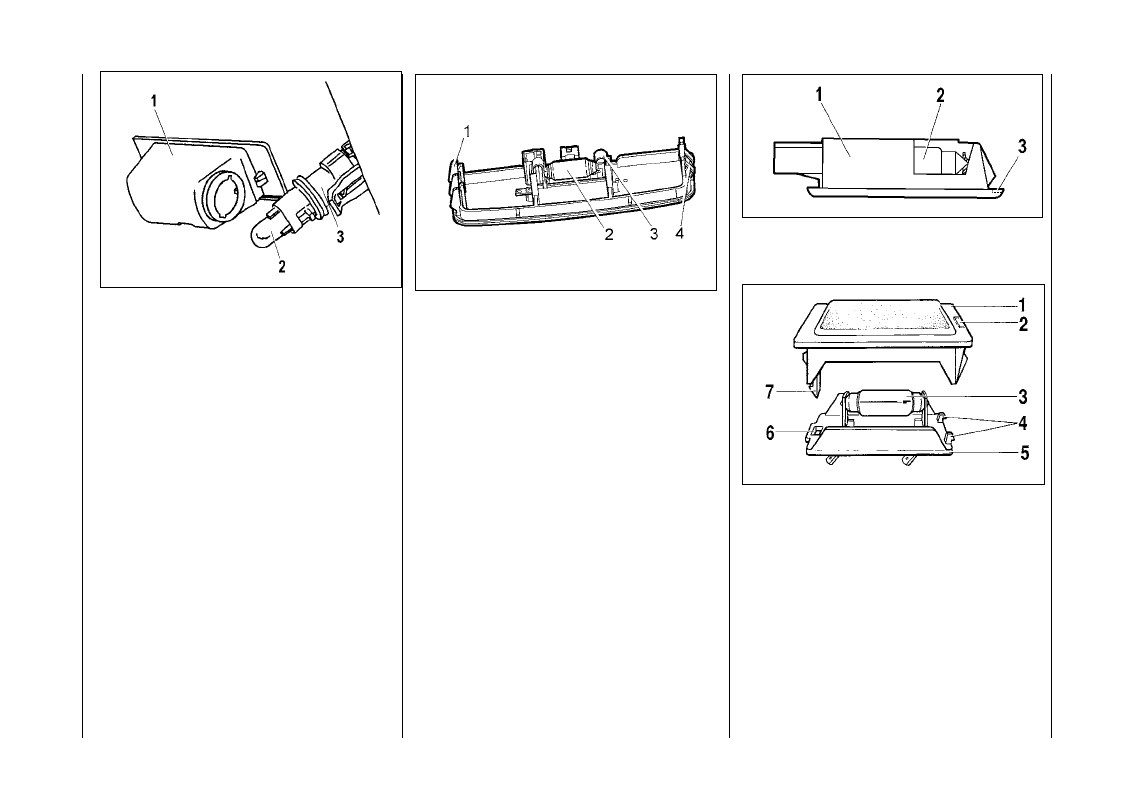 1
3
2

1
2
3
4

1
2
3

1
2
7
3
6
4
5