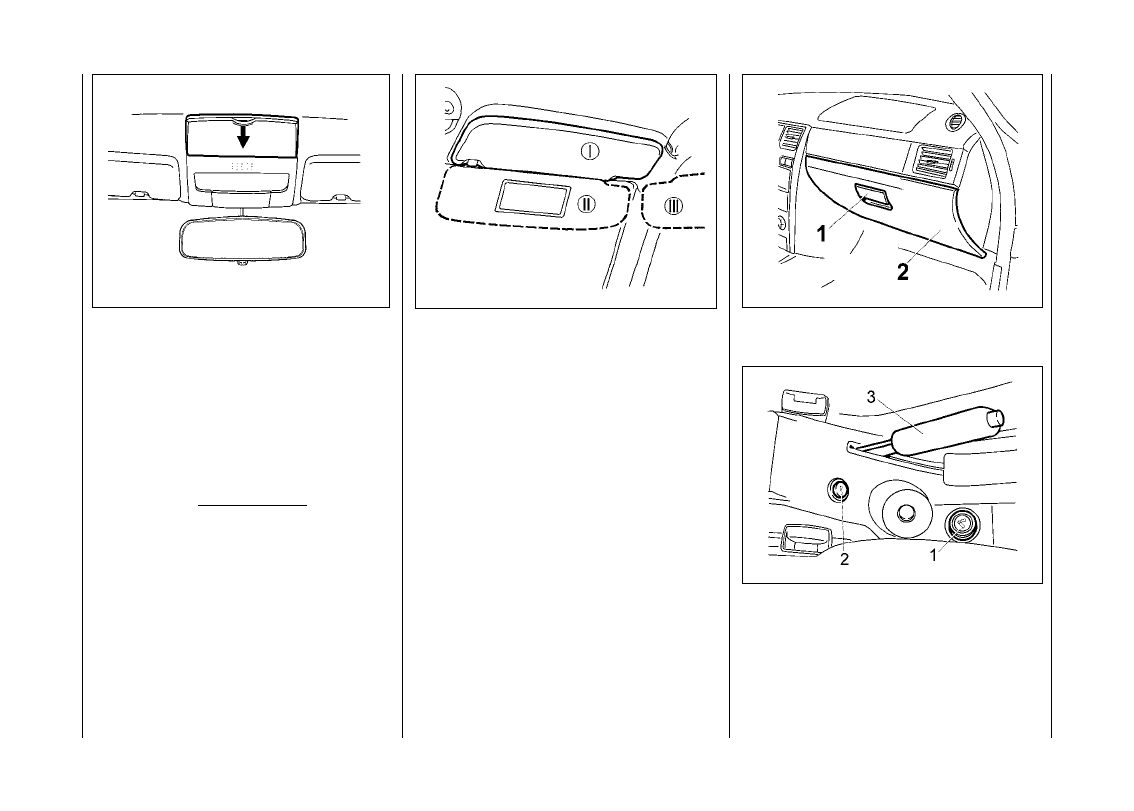 I

II

III

1

2

3

2

1