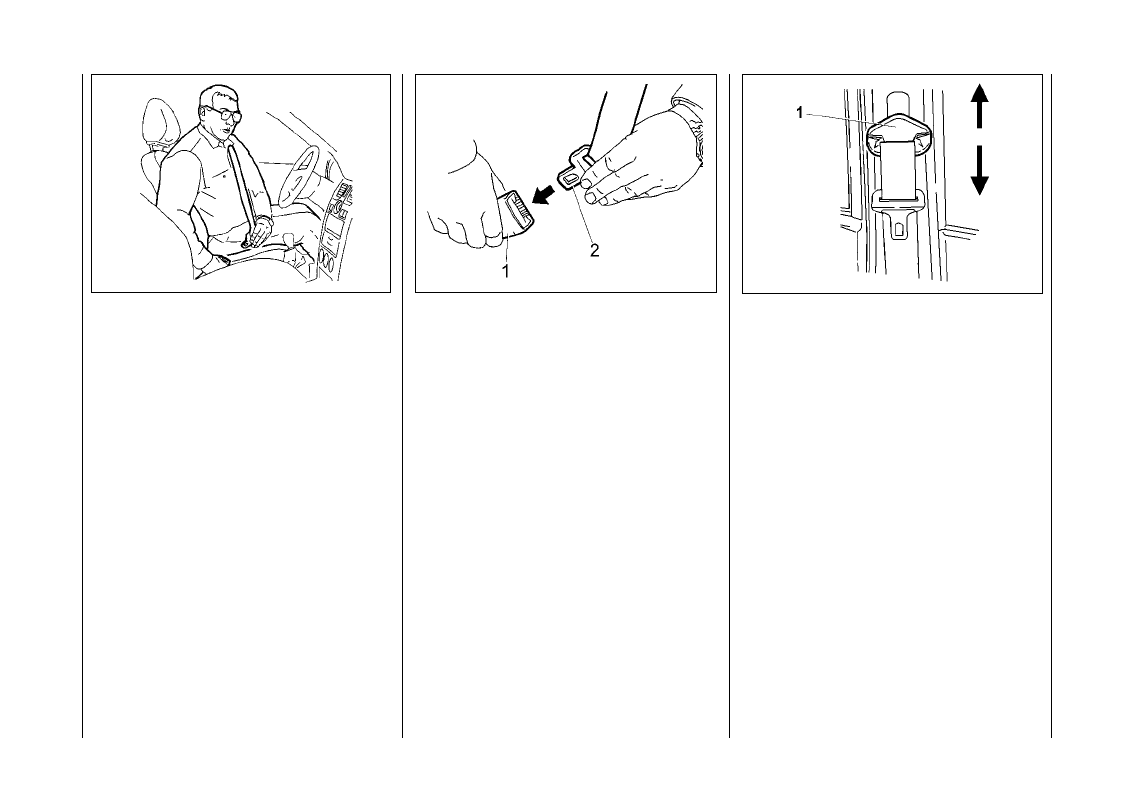 1
2
1