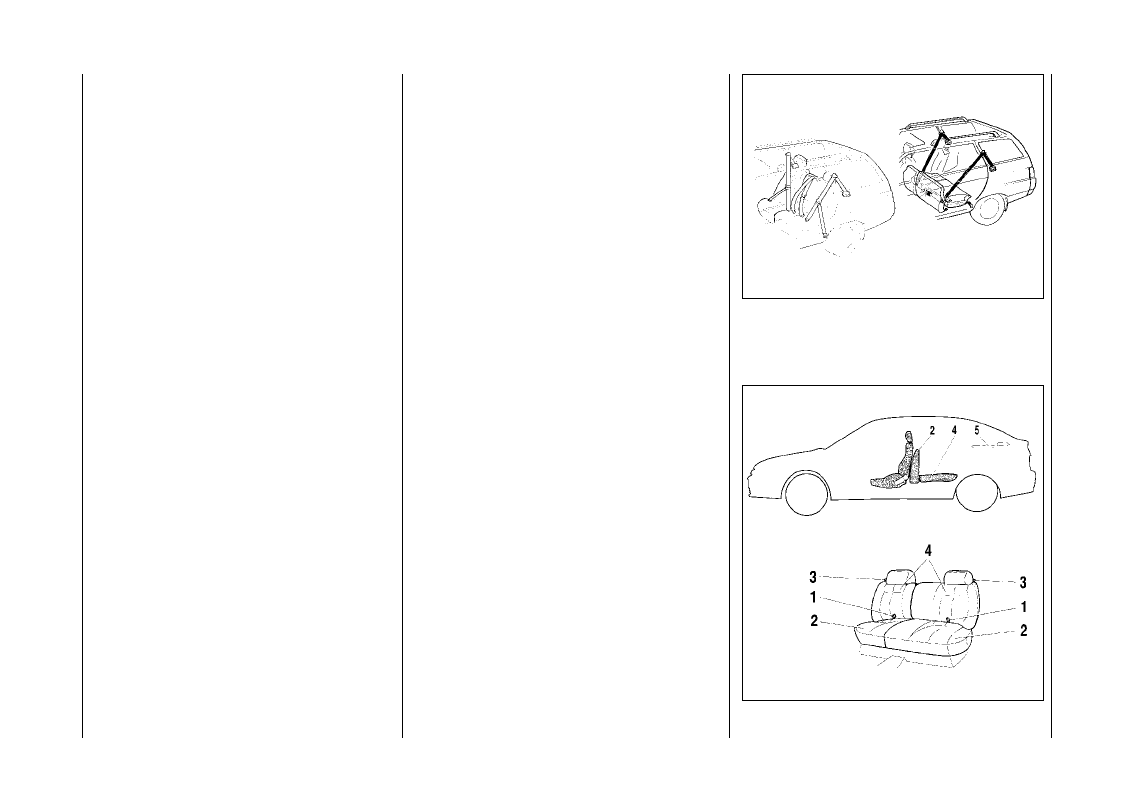 2 4 5

4
3 3
1 1
2 2