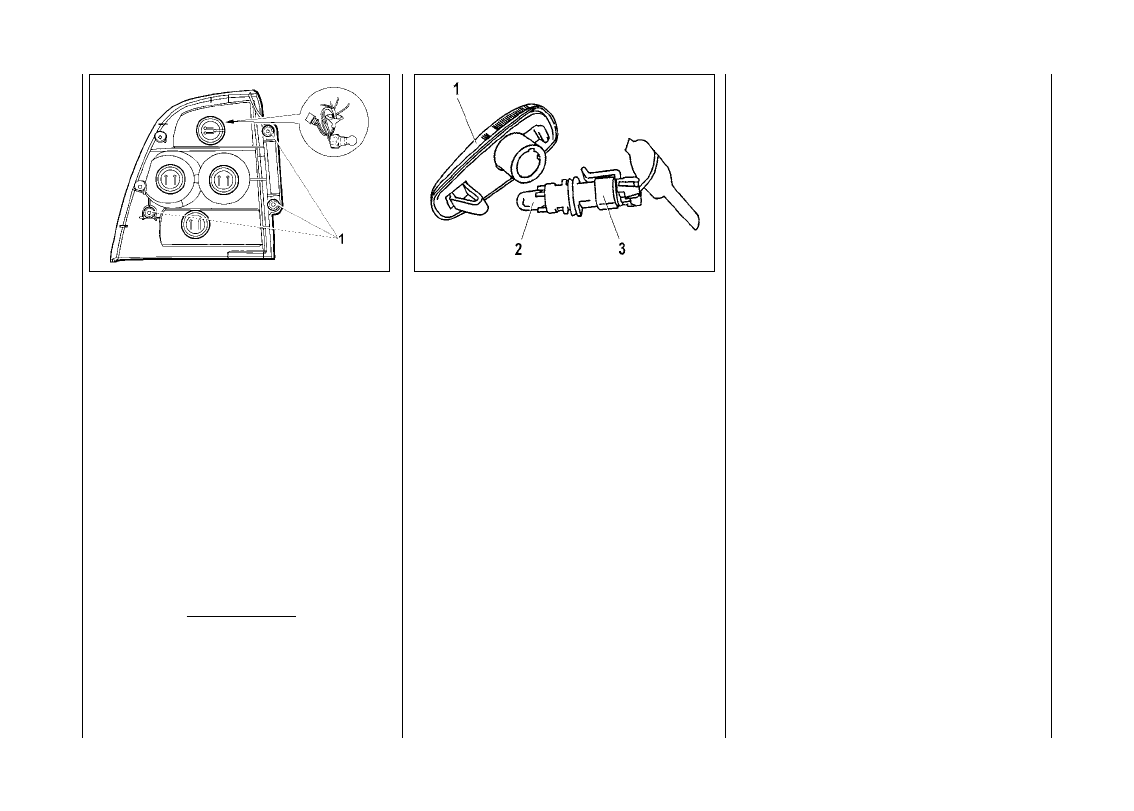 1

1

2

3