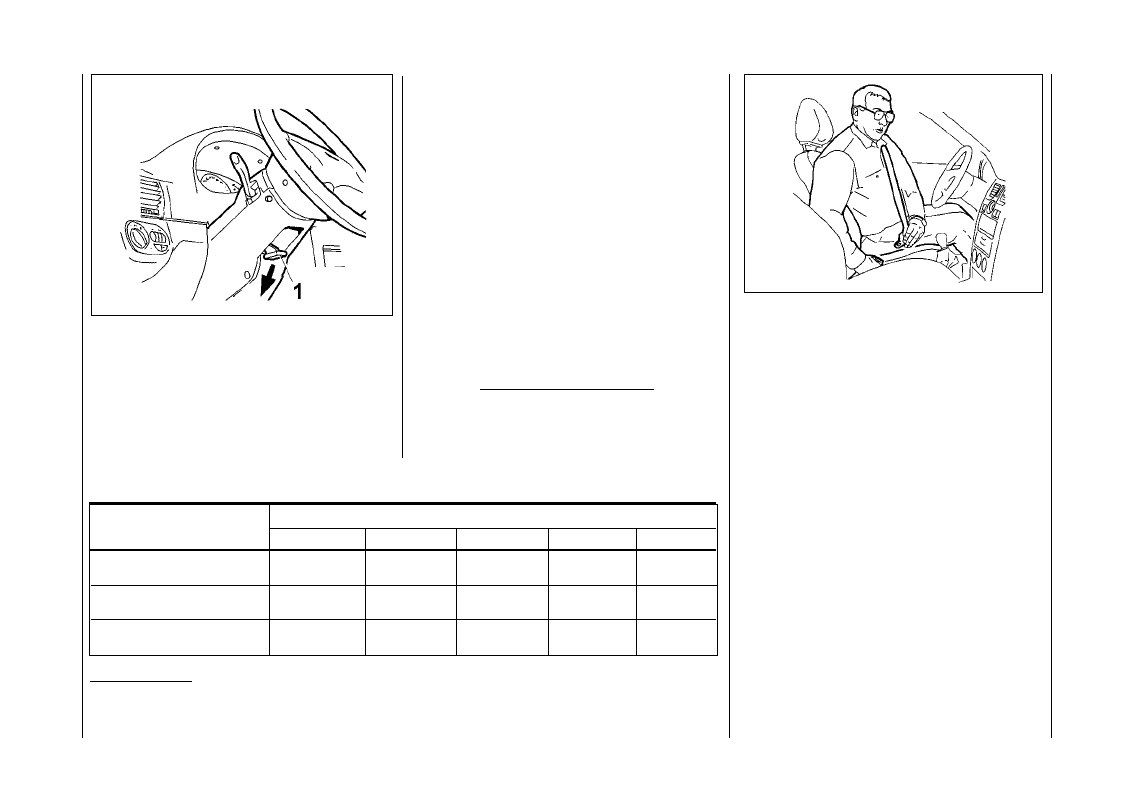 1