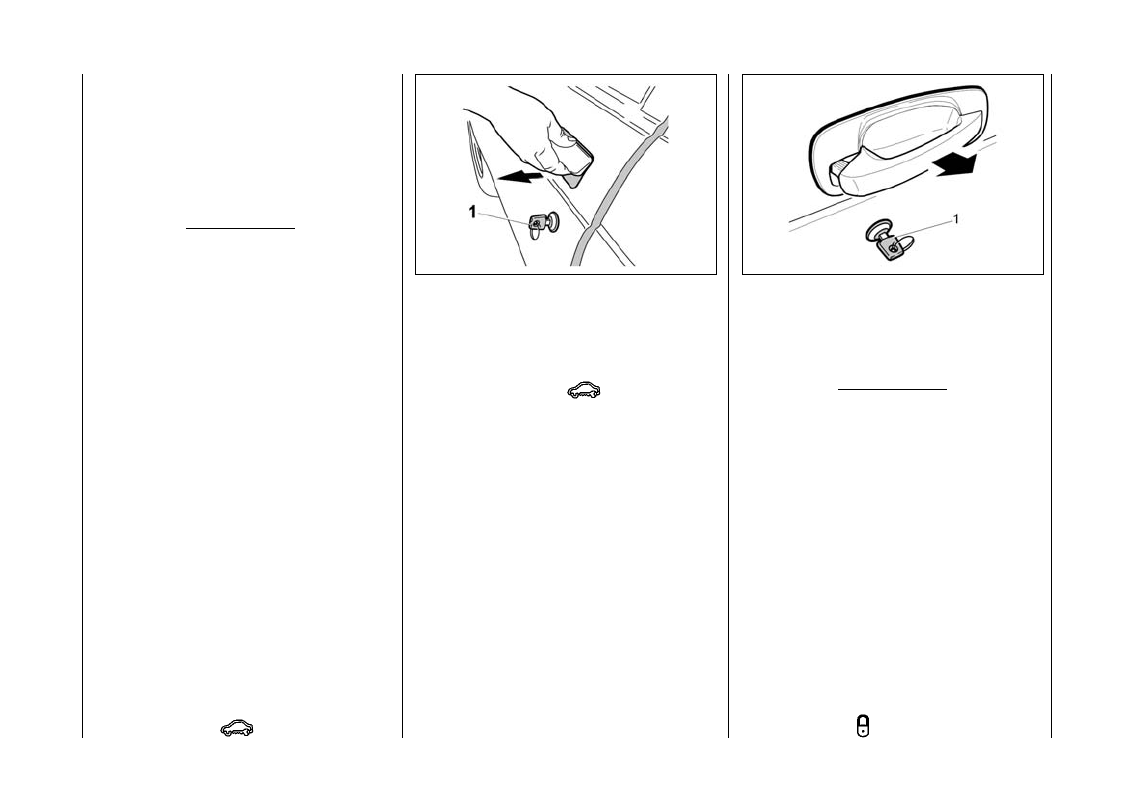 1

1