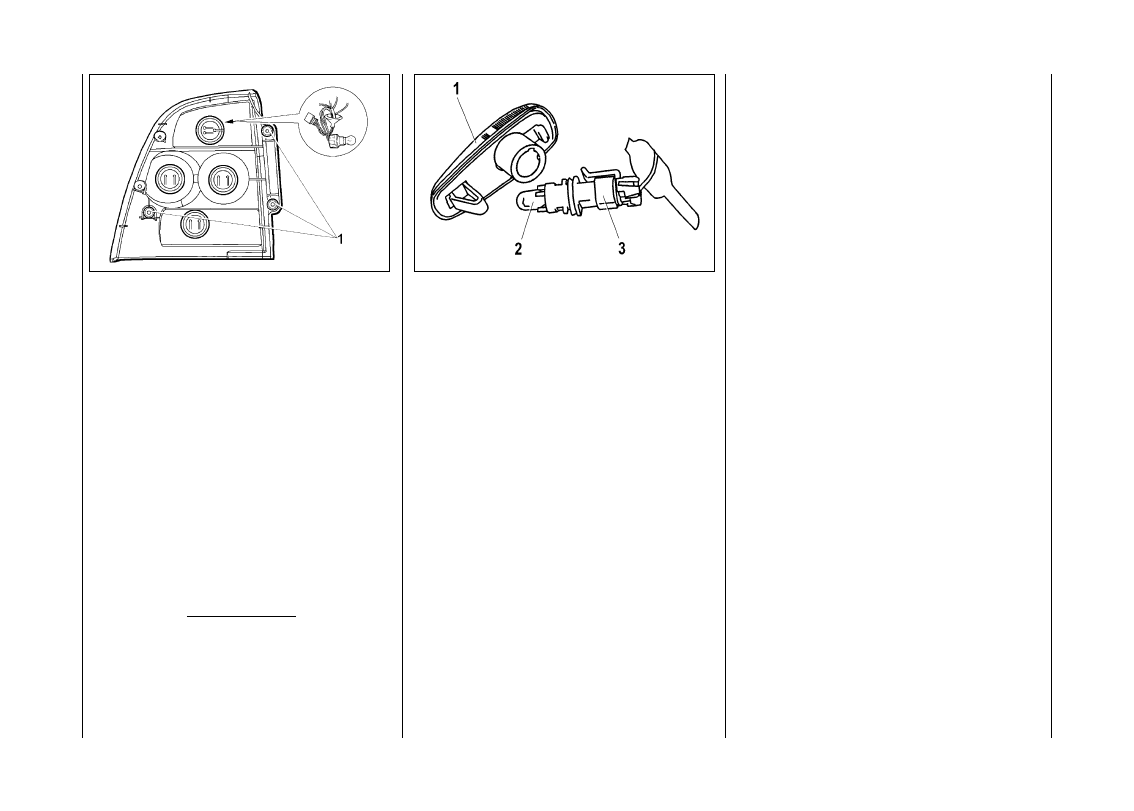 1

1

2

3