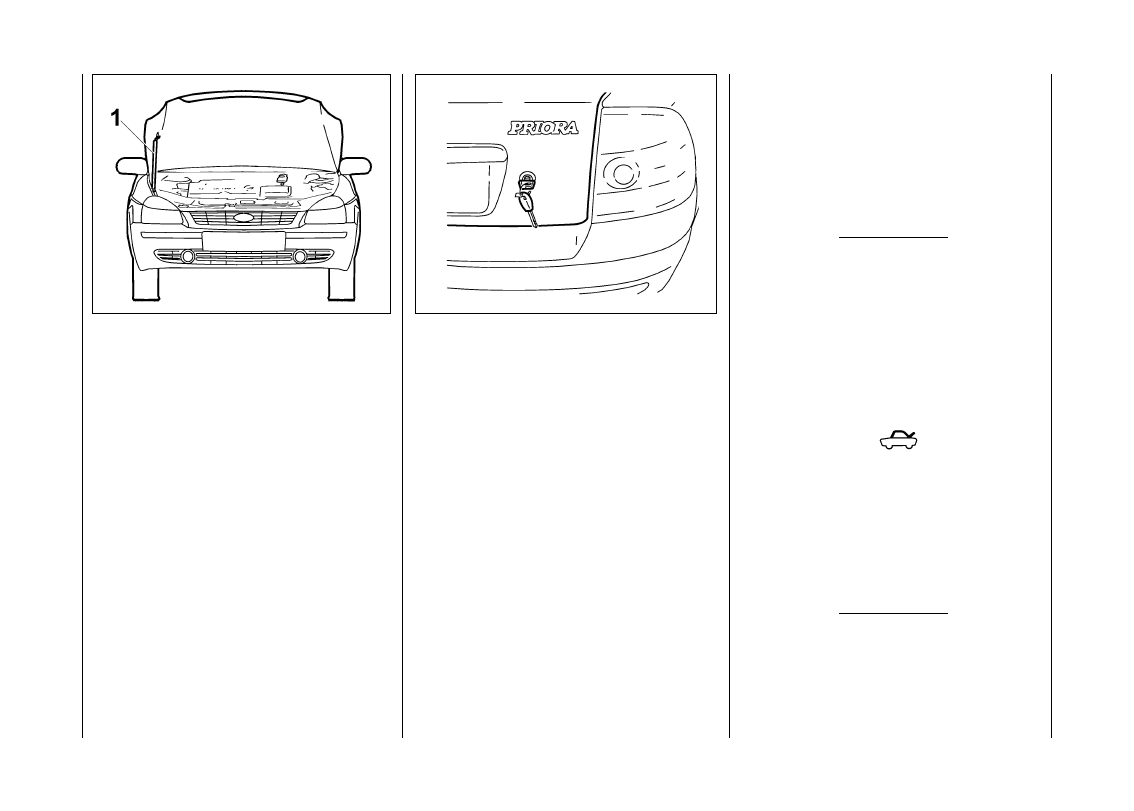 1

PRIORA