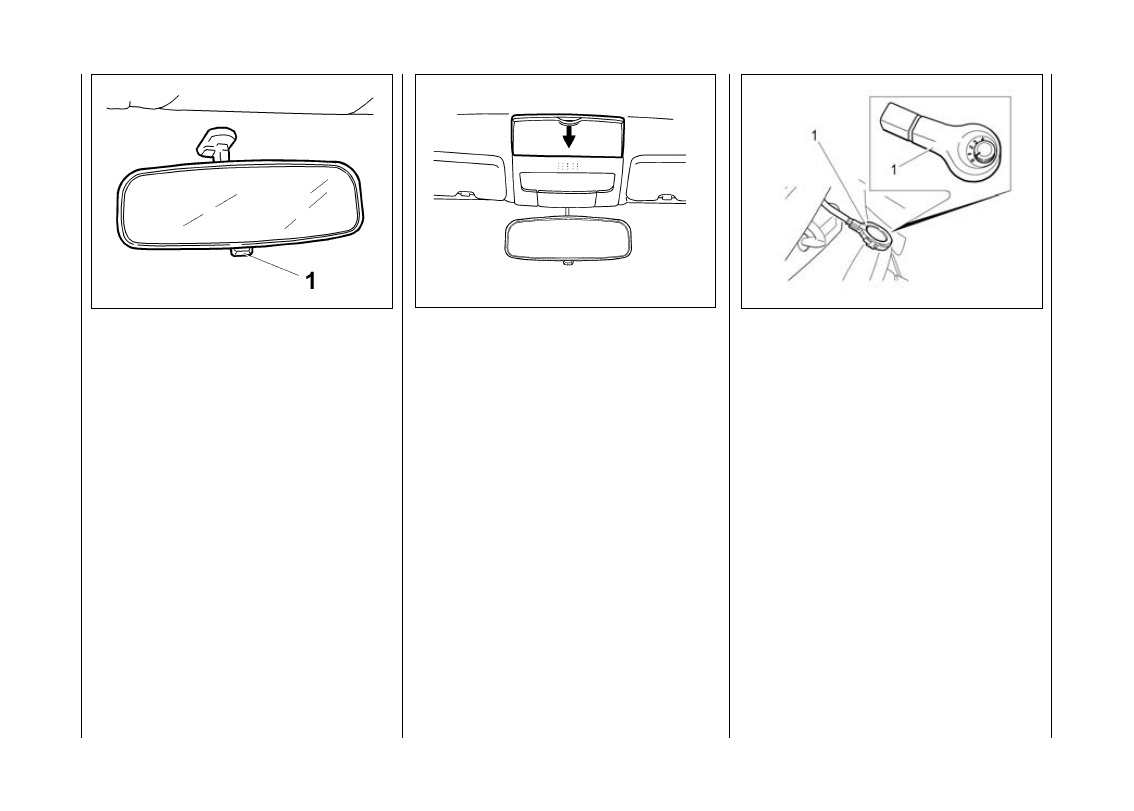 1

1

1