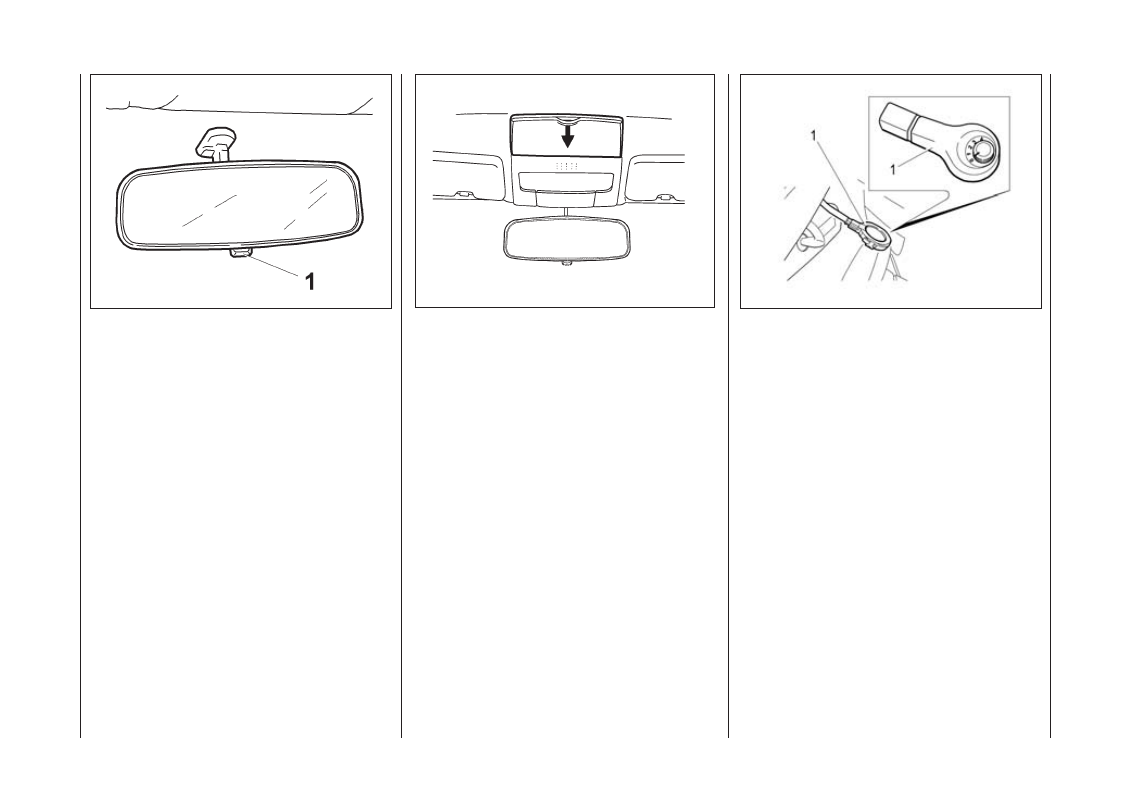 1

1

1