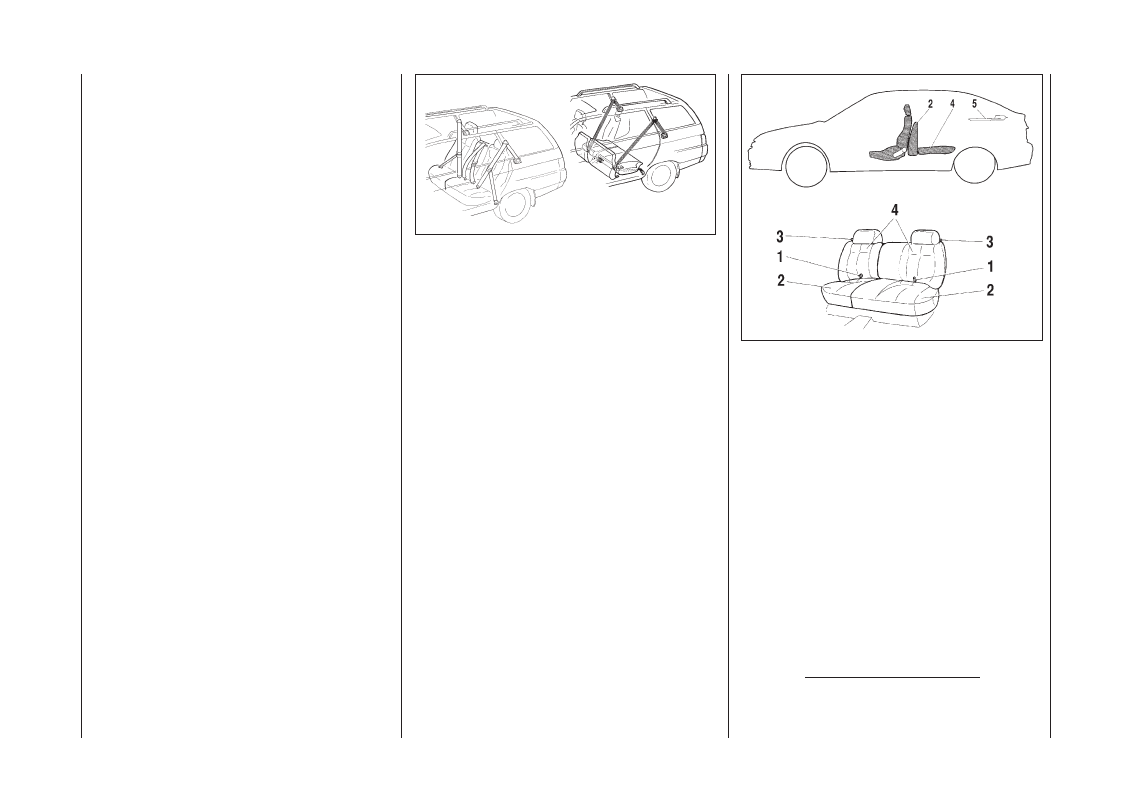 2
4
5
4
3
3
1
1
2
2