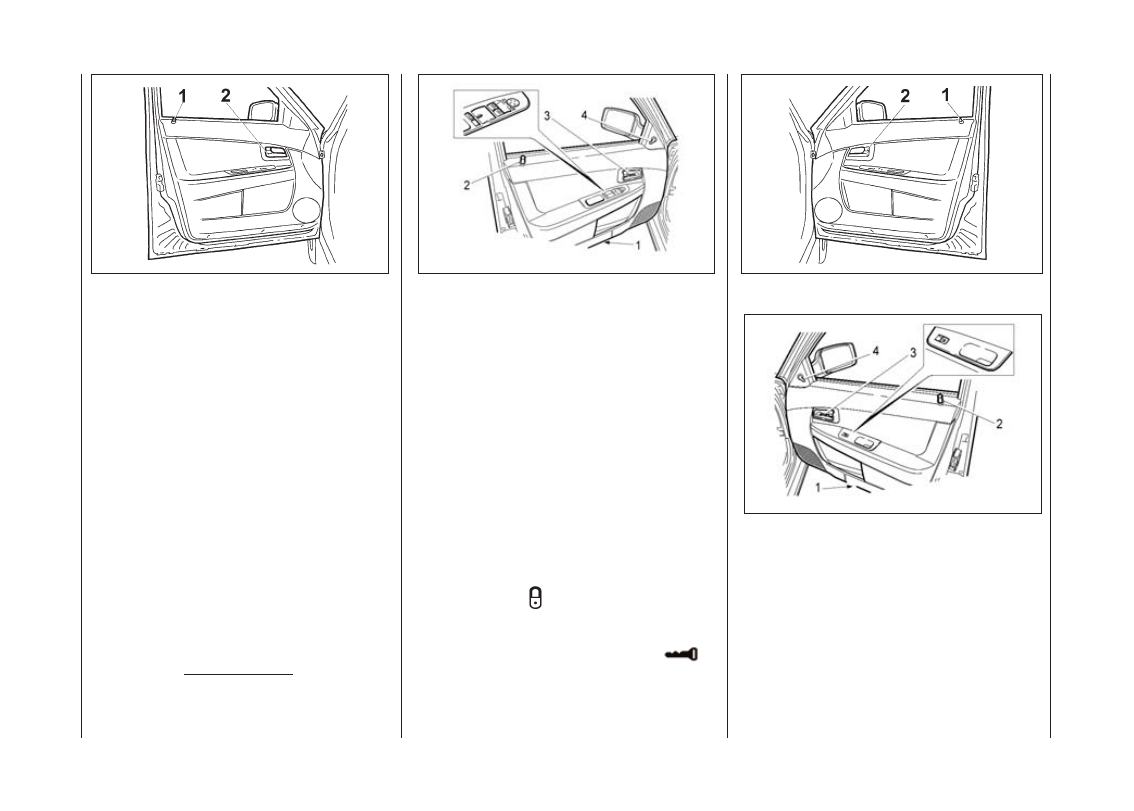 1 2

3 4 2 1

2 1

4 3 2 1