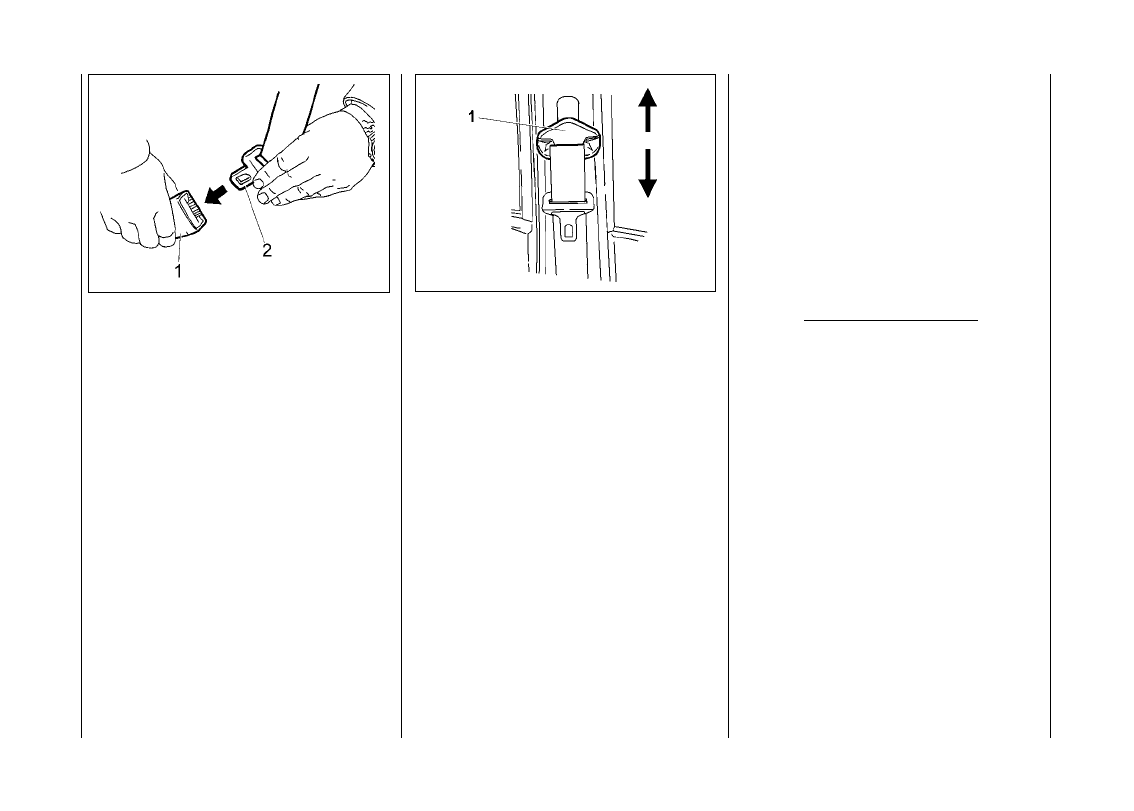 1
2
1