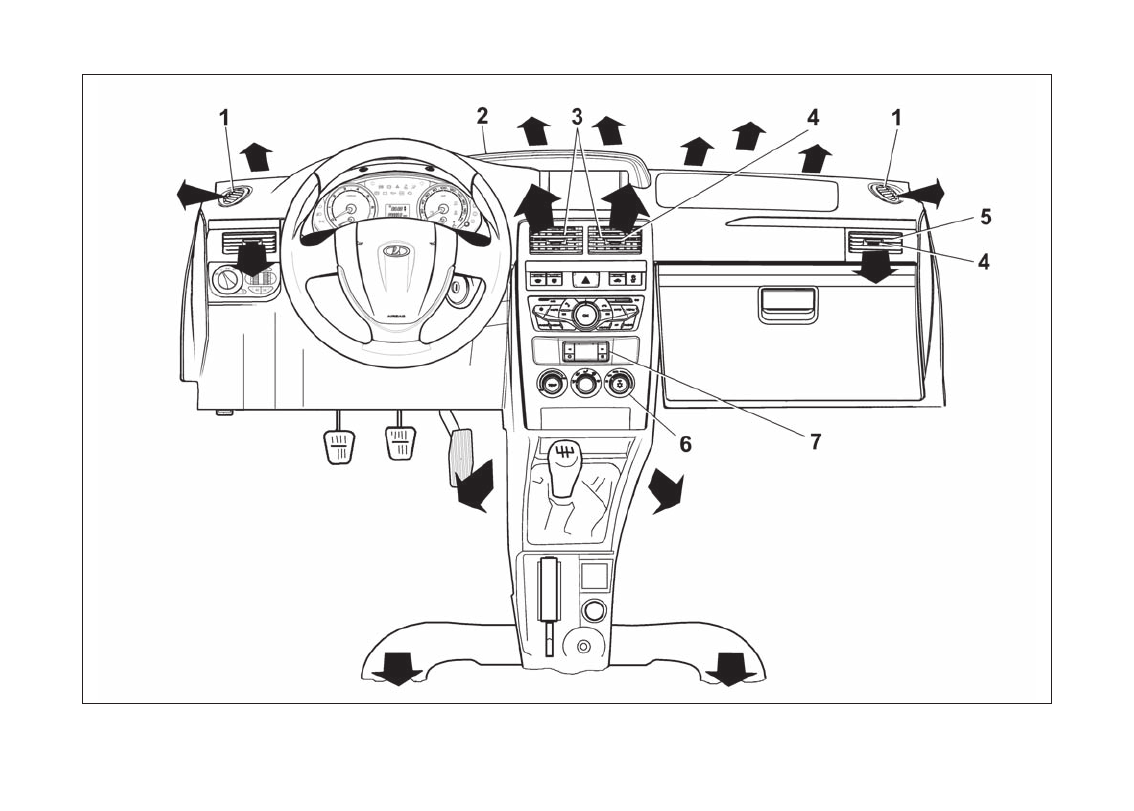 1
2
3
4
1
5
4
6
7