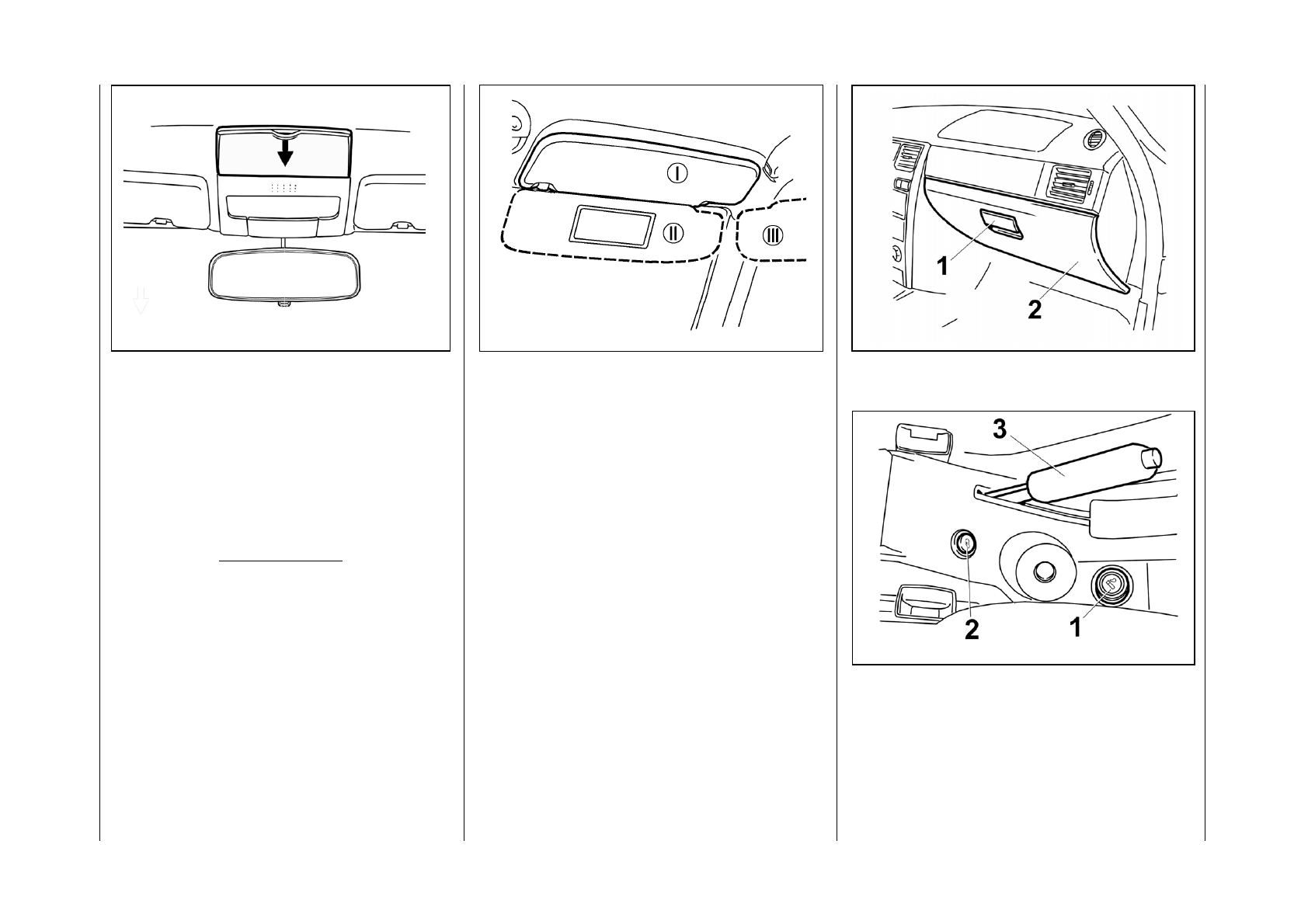 I

II

III

1

2

3

2

1