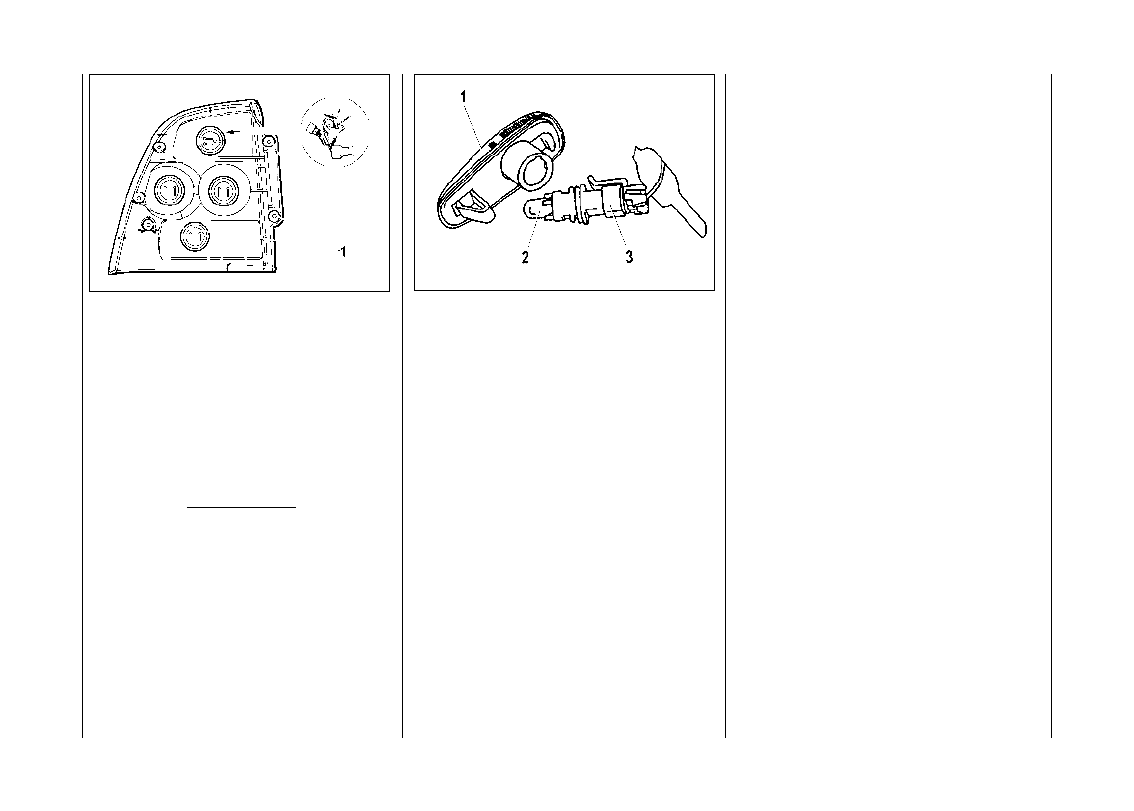 1

1

2

3