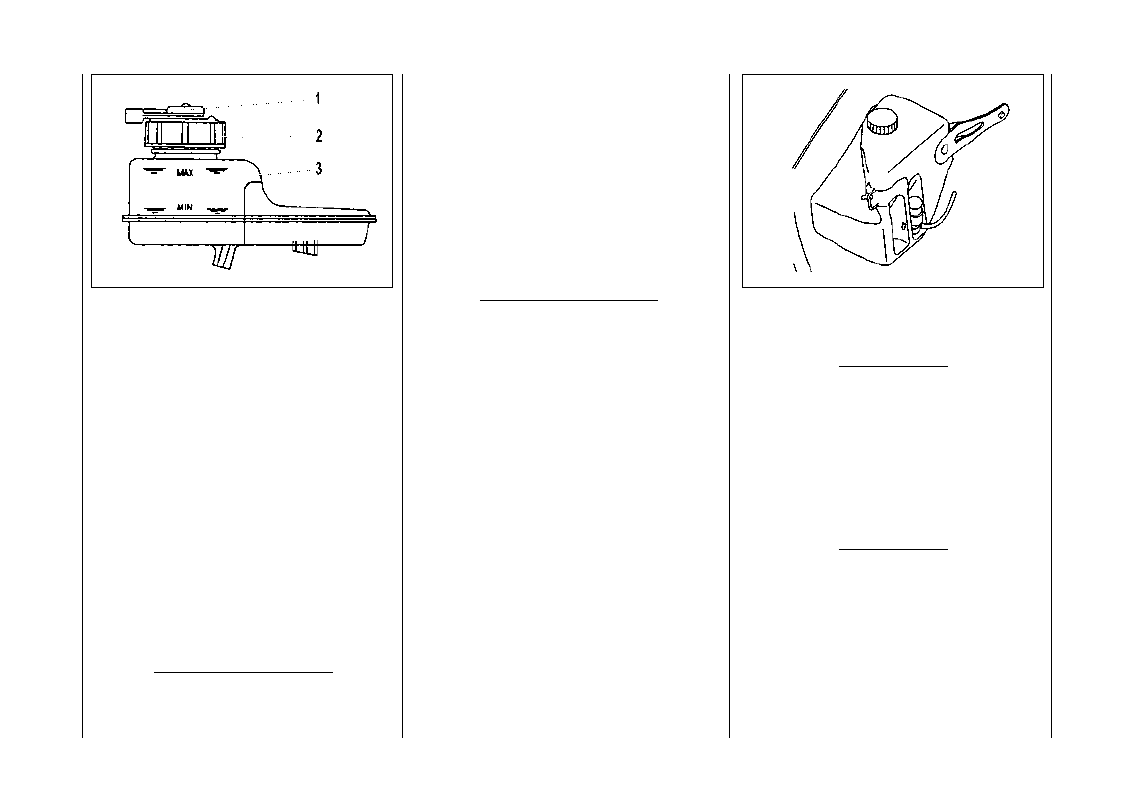 1
2
3
MAX
MIN