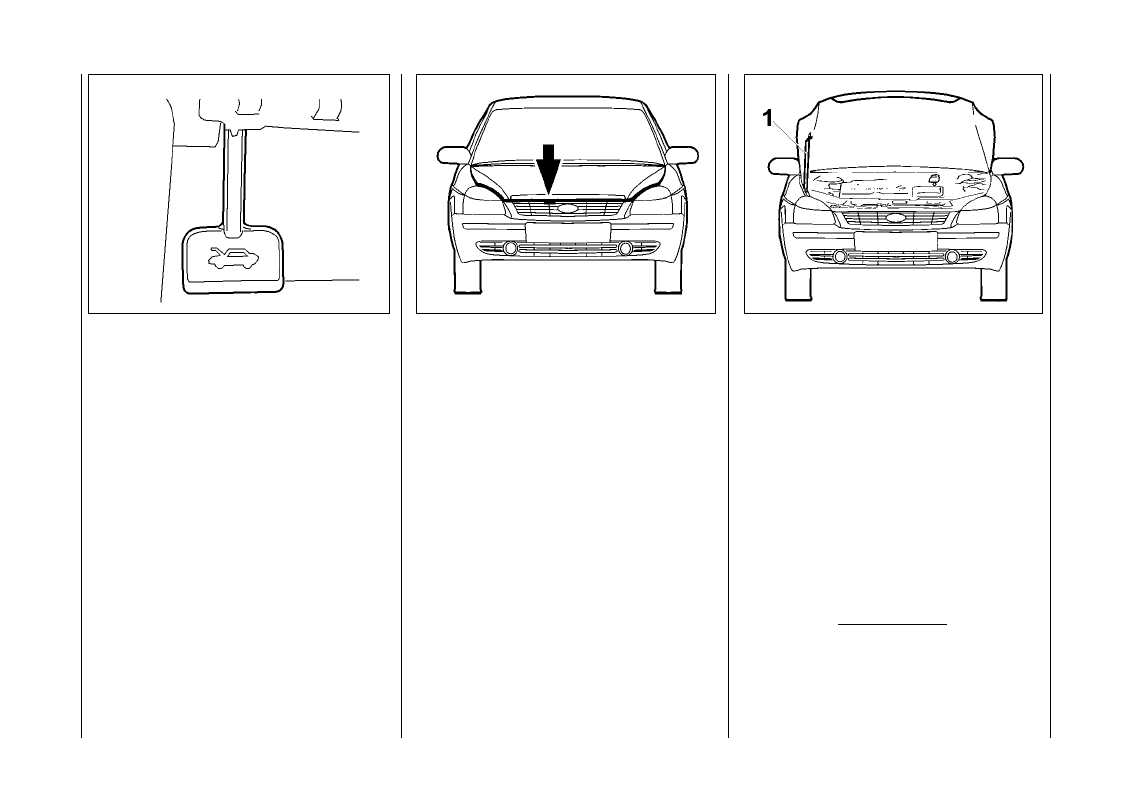 1